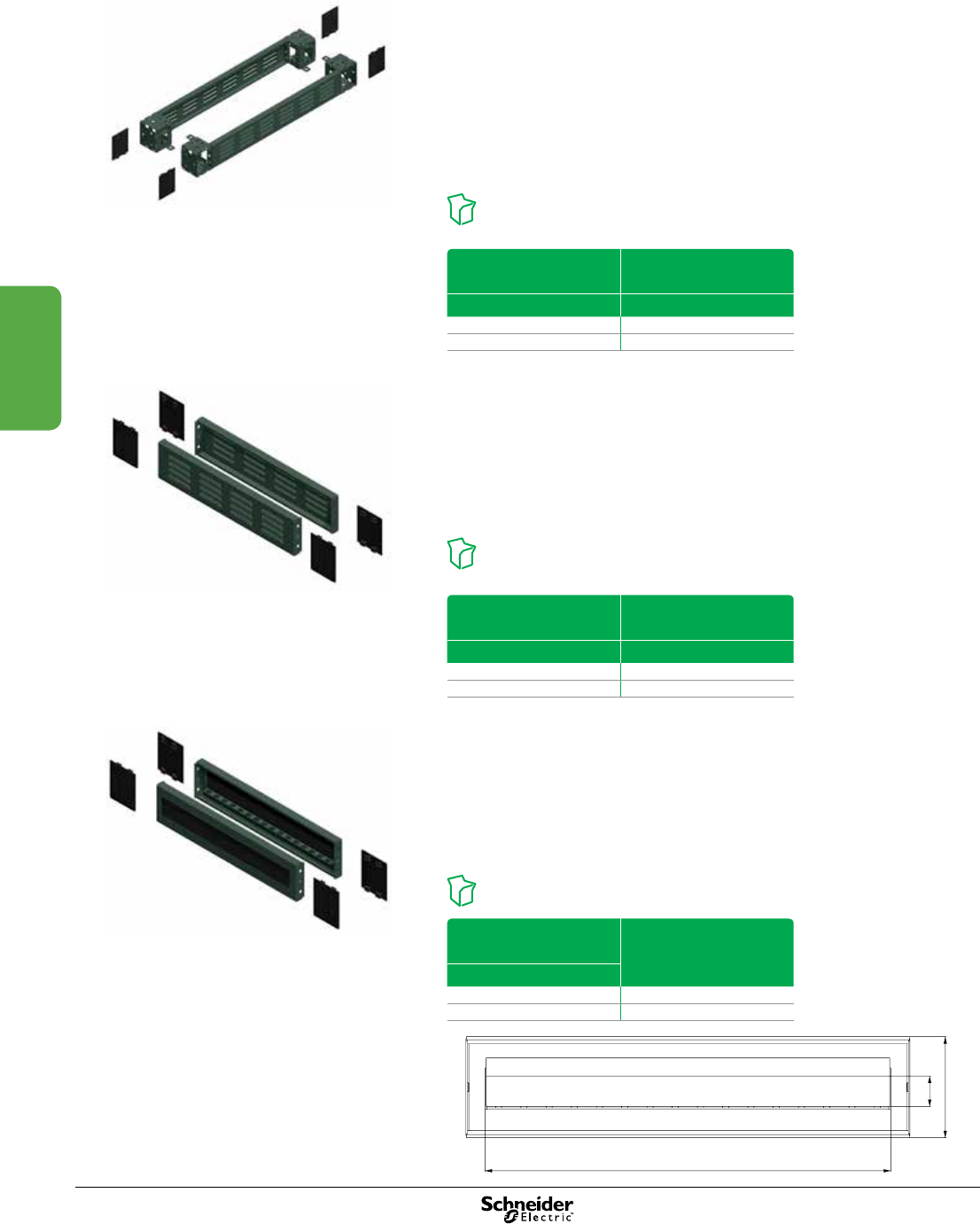 Schneider Electric