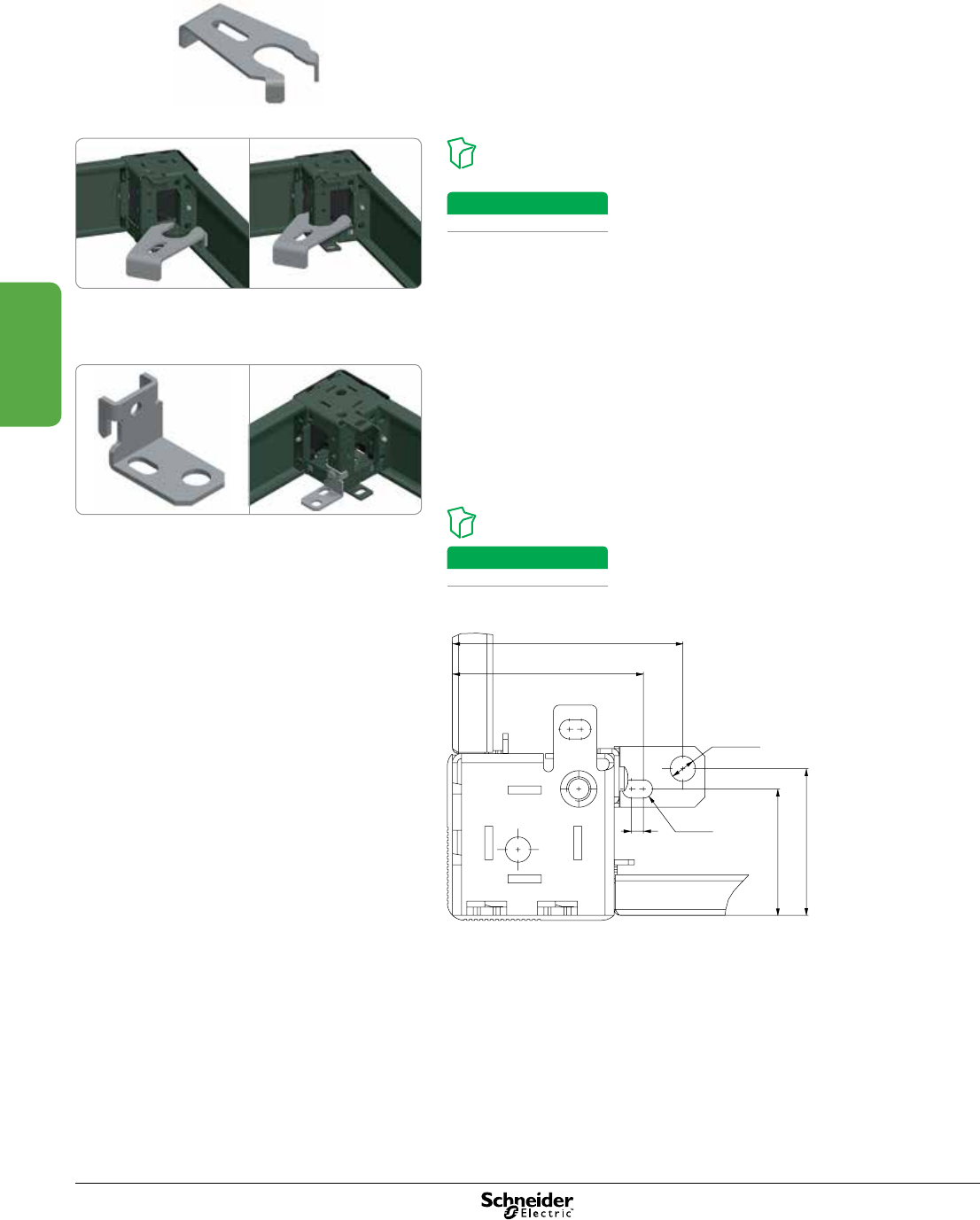 Schneider Electric