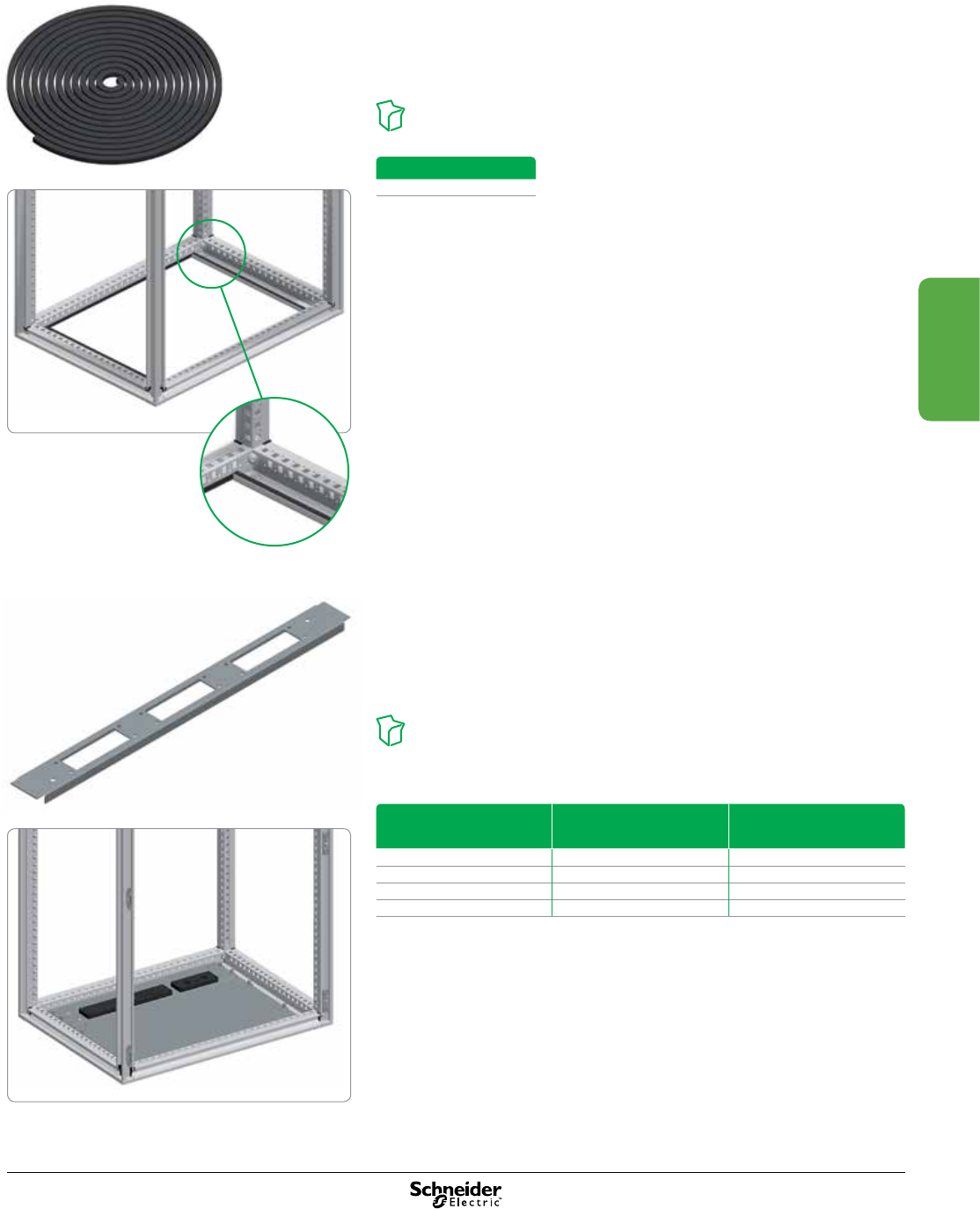 Schneider Electric