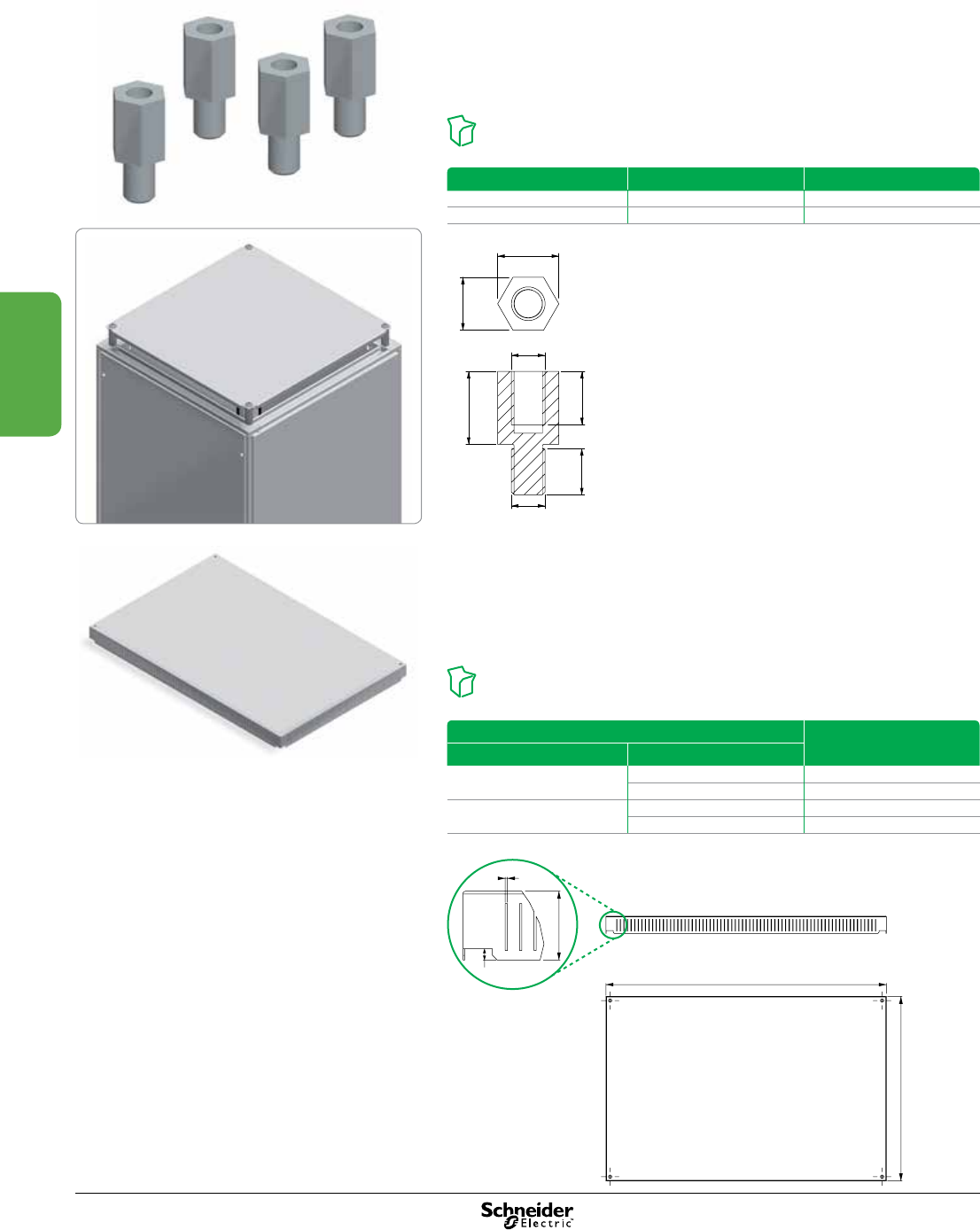 Schneider Electric