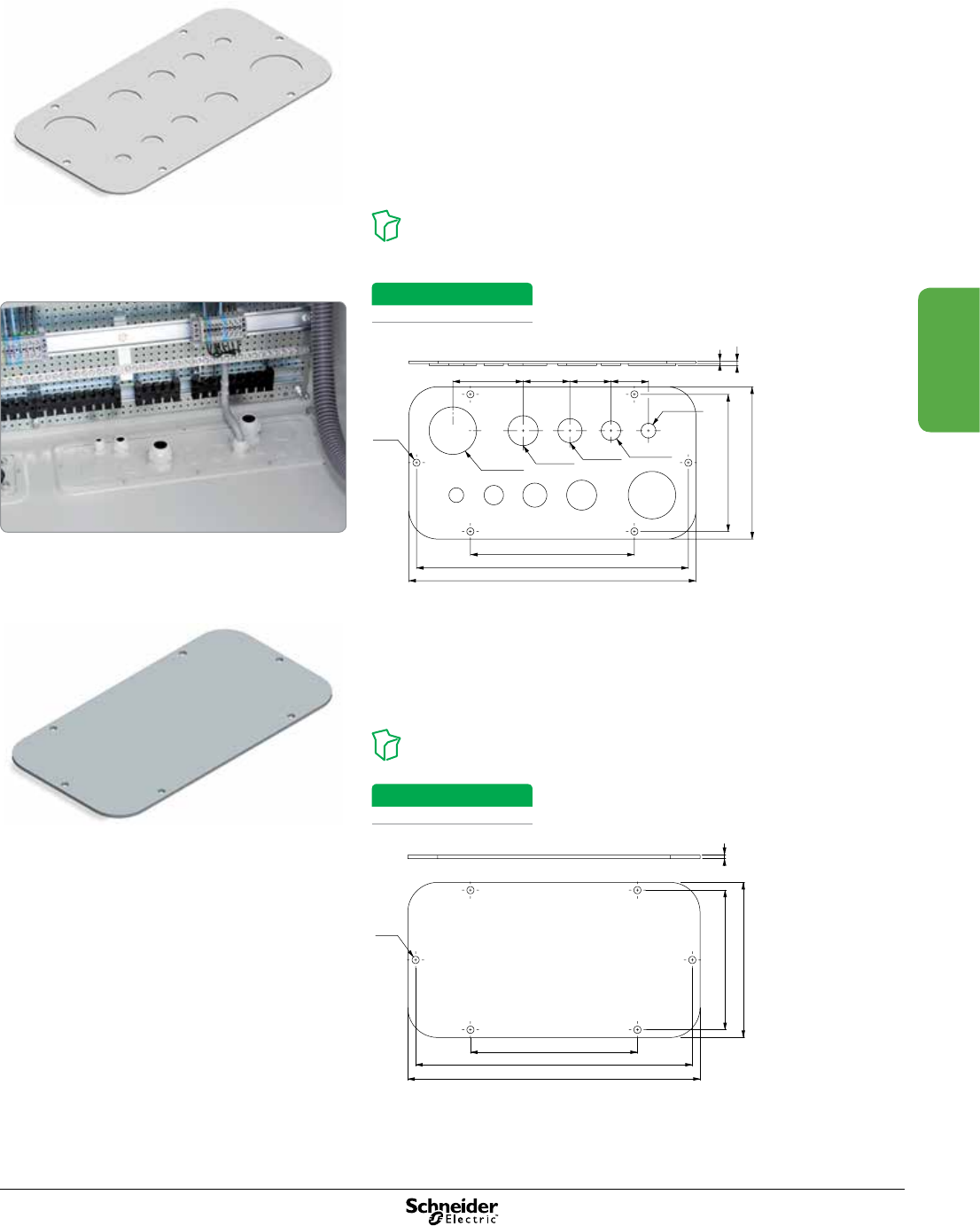 Schneider Electric