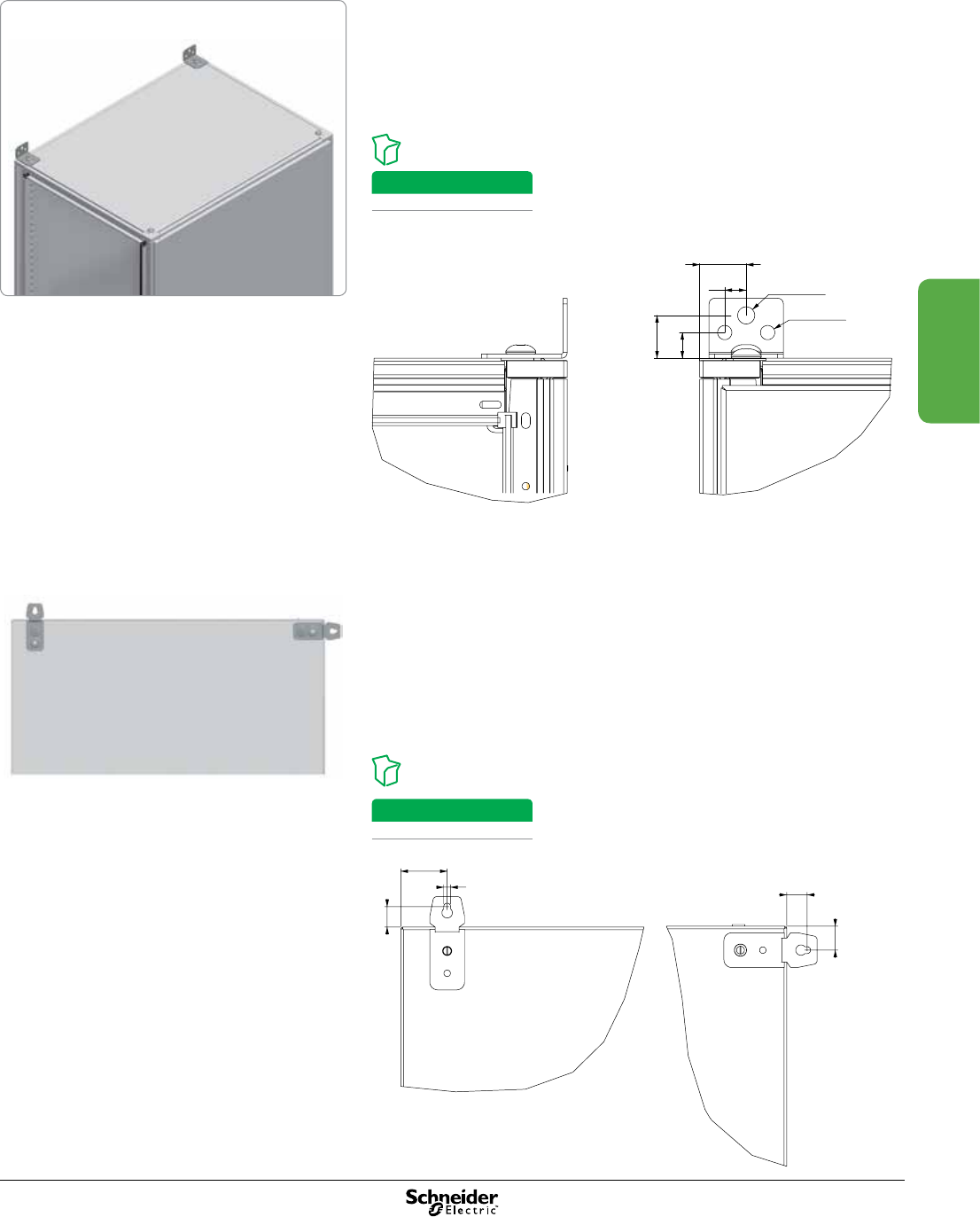 Schneider Electric