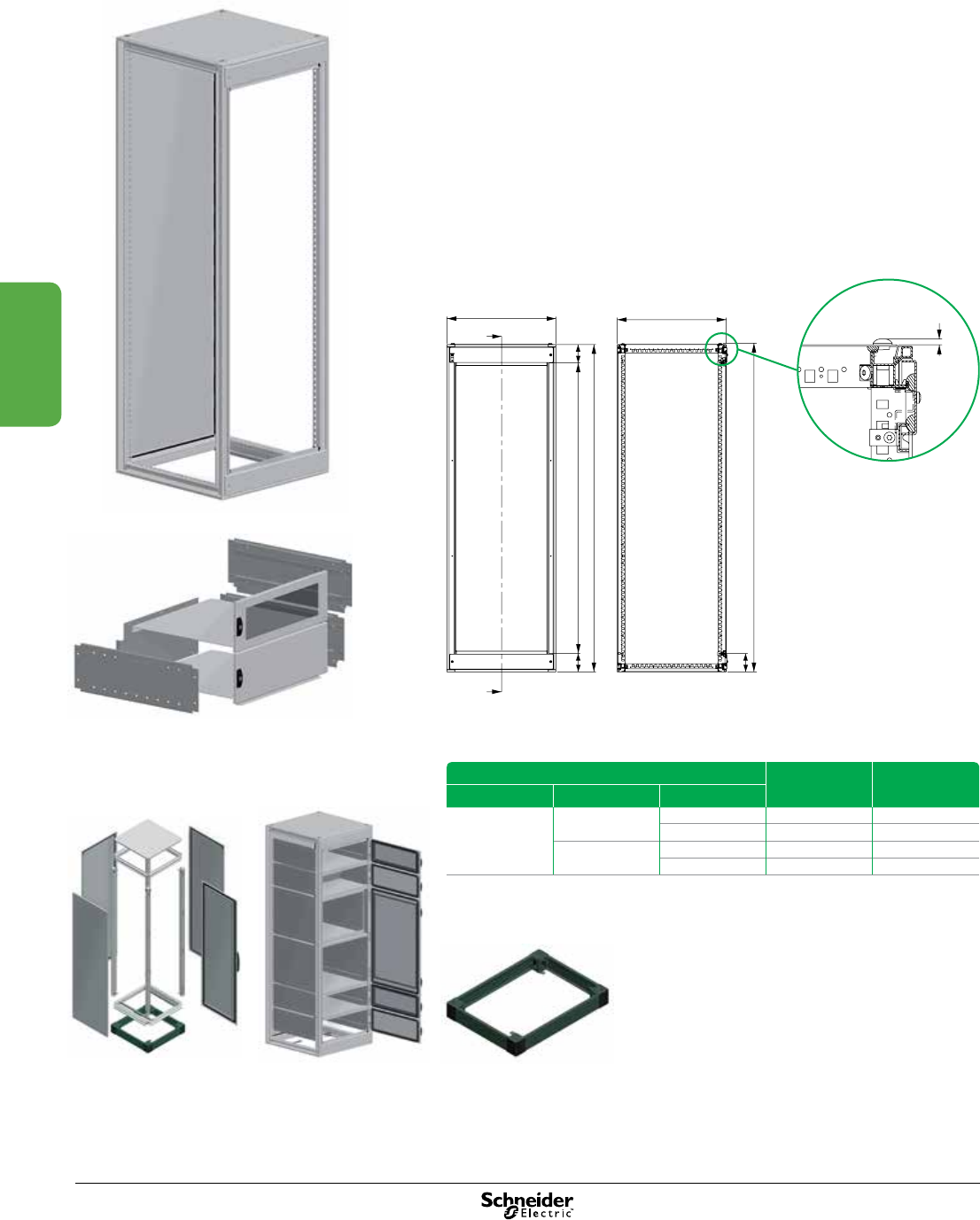 Schneider Electric