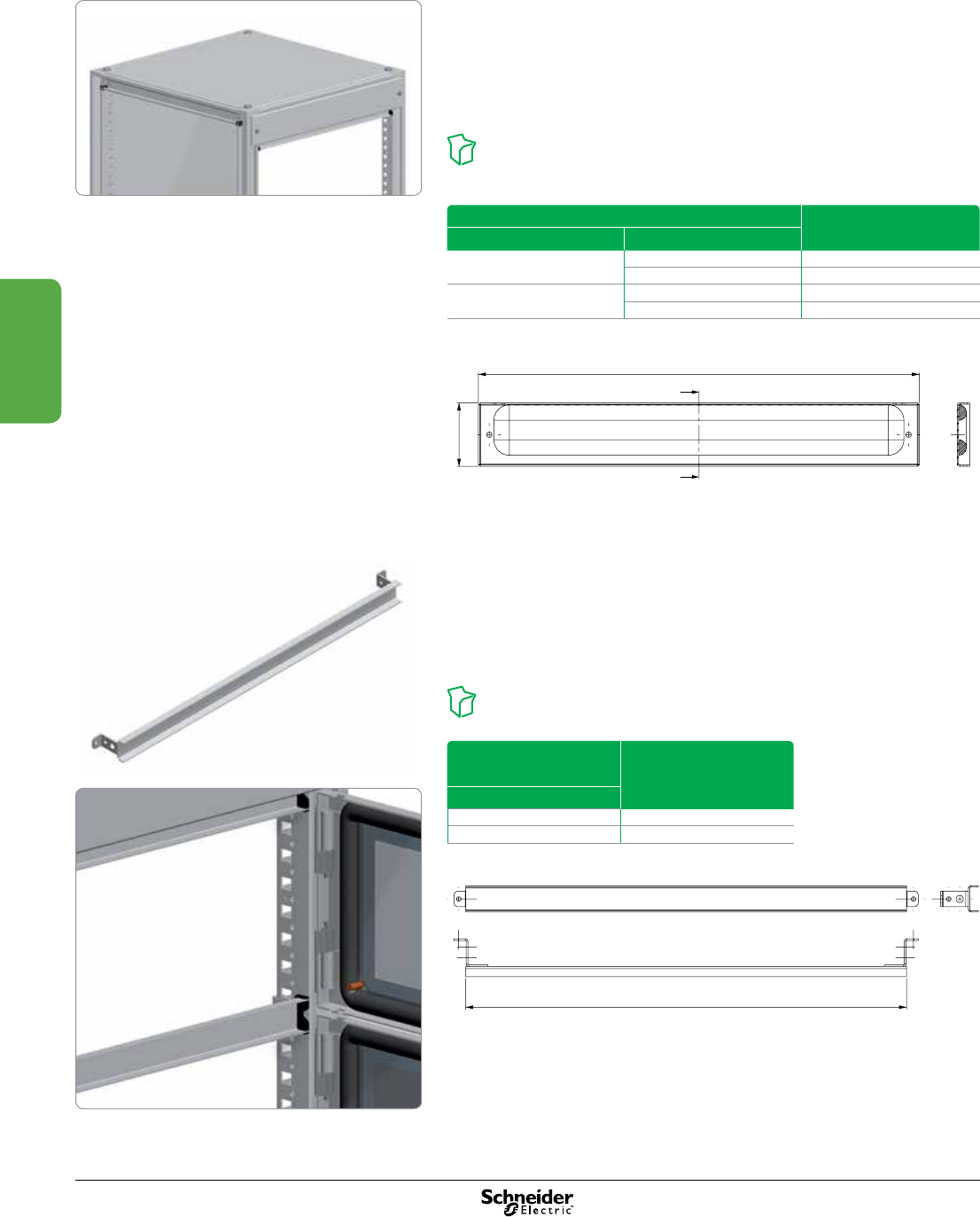 Schneider Electric