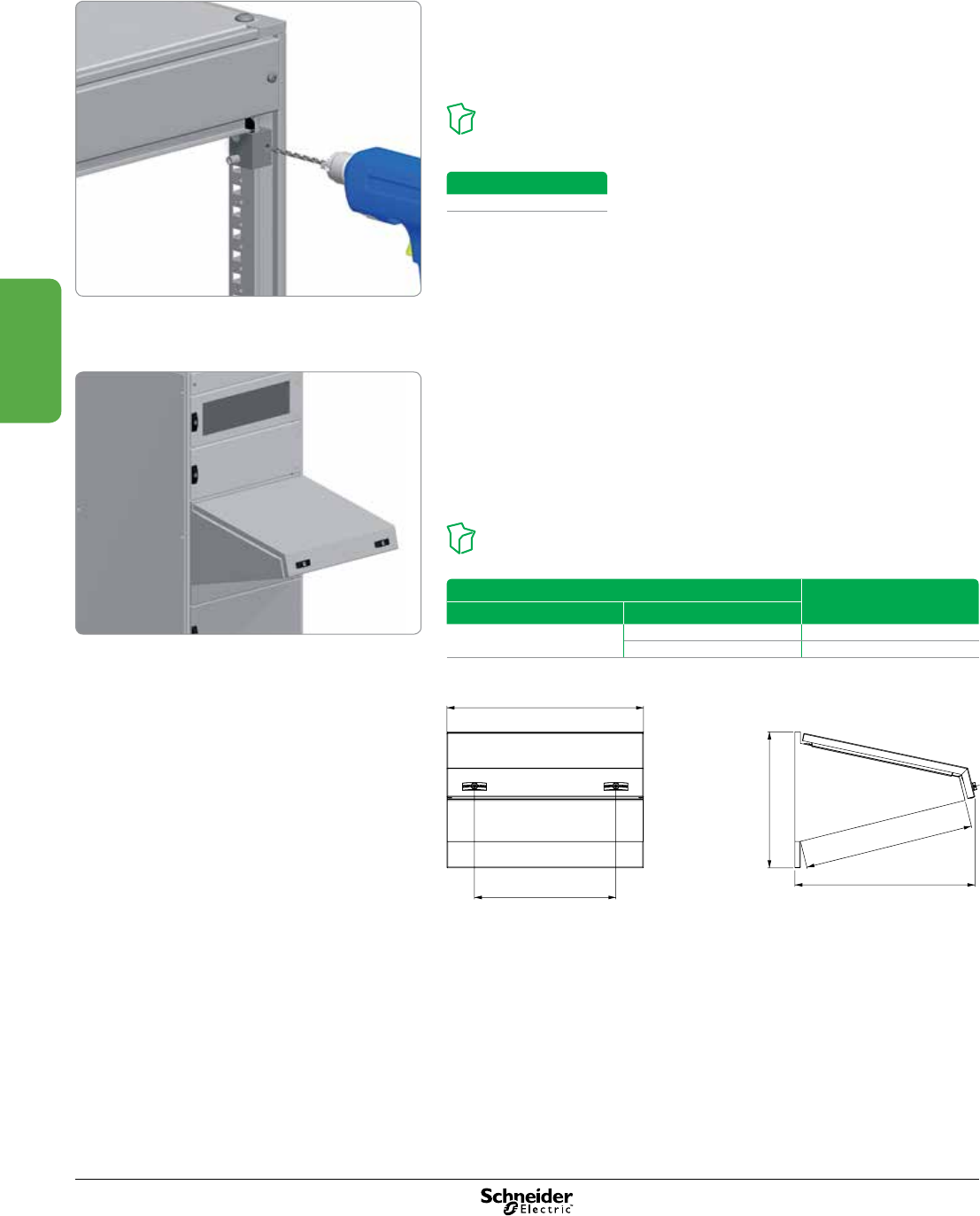 Schneider Electric