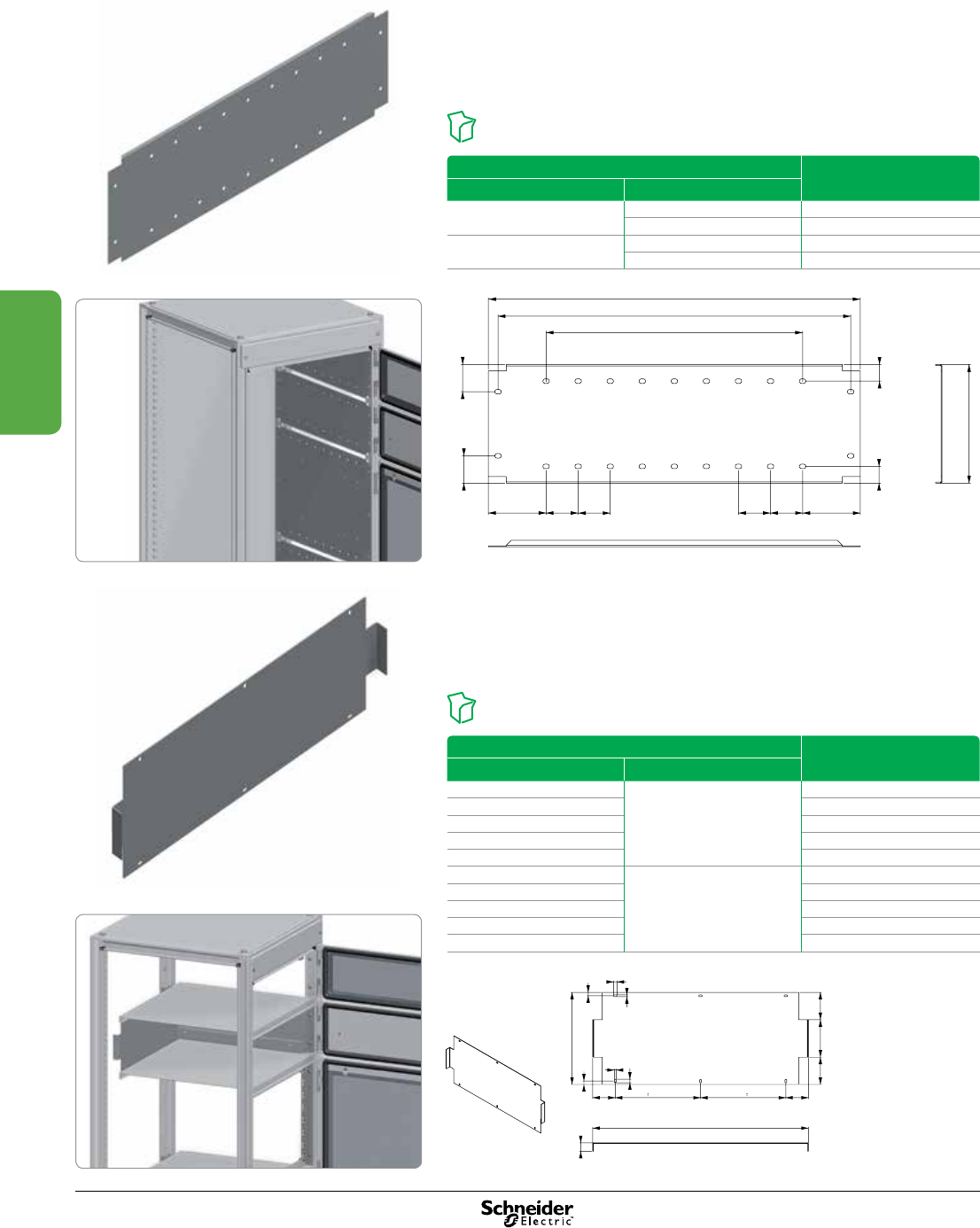 Schneider Electric