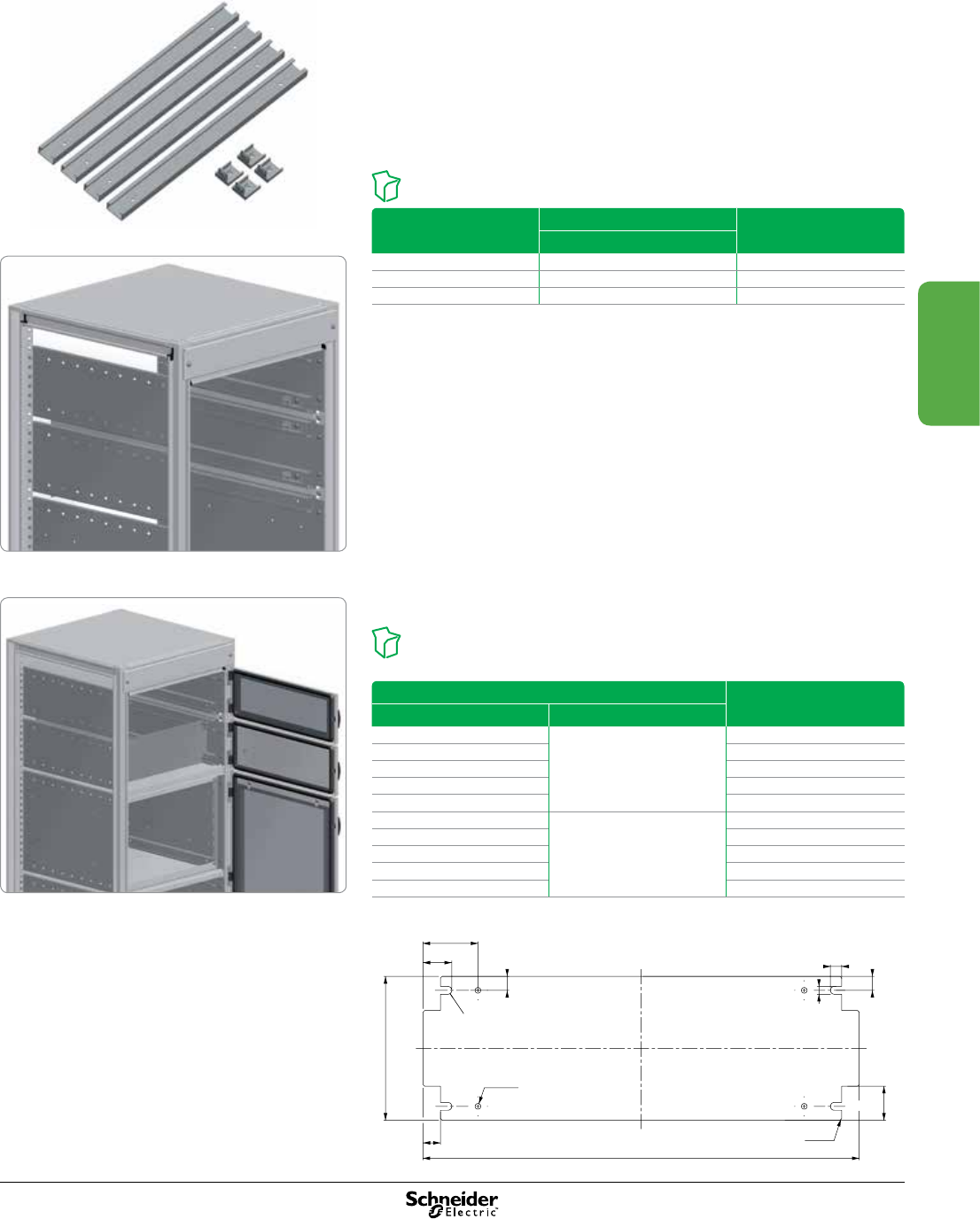 Schneider Electric