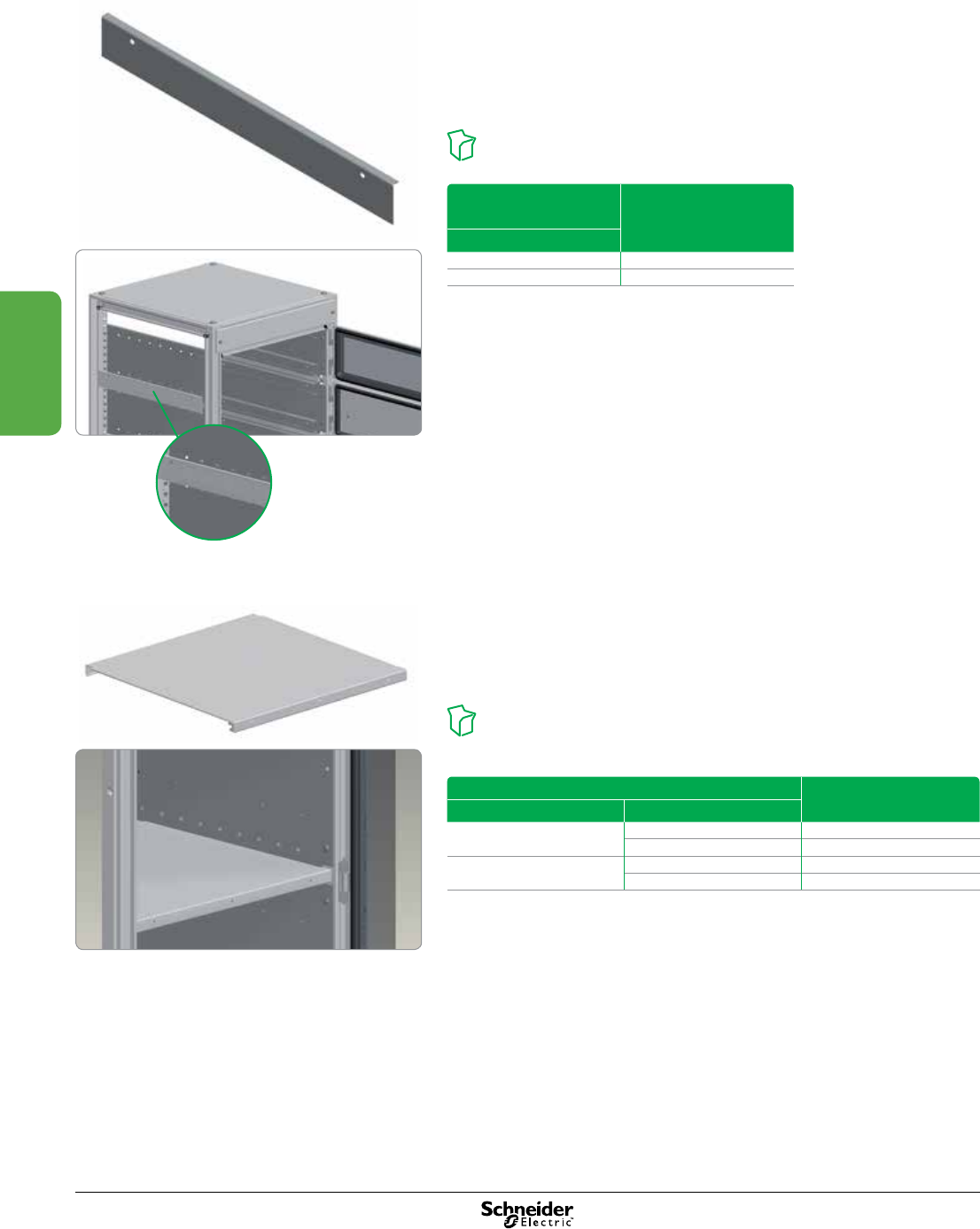 Schneider Electric