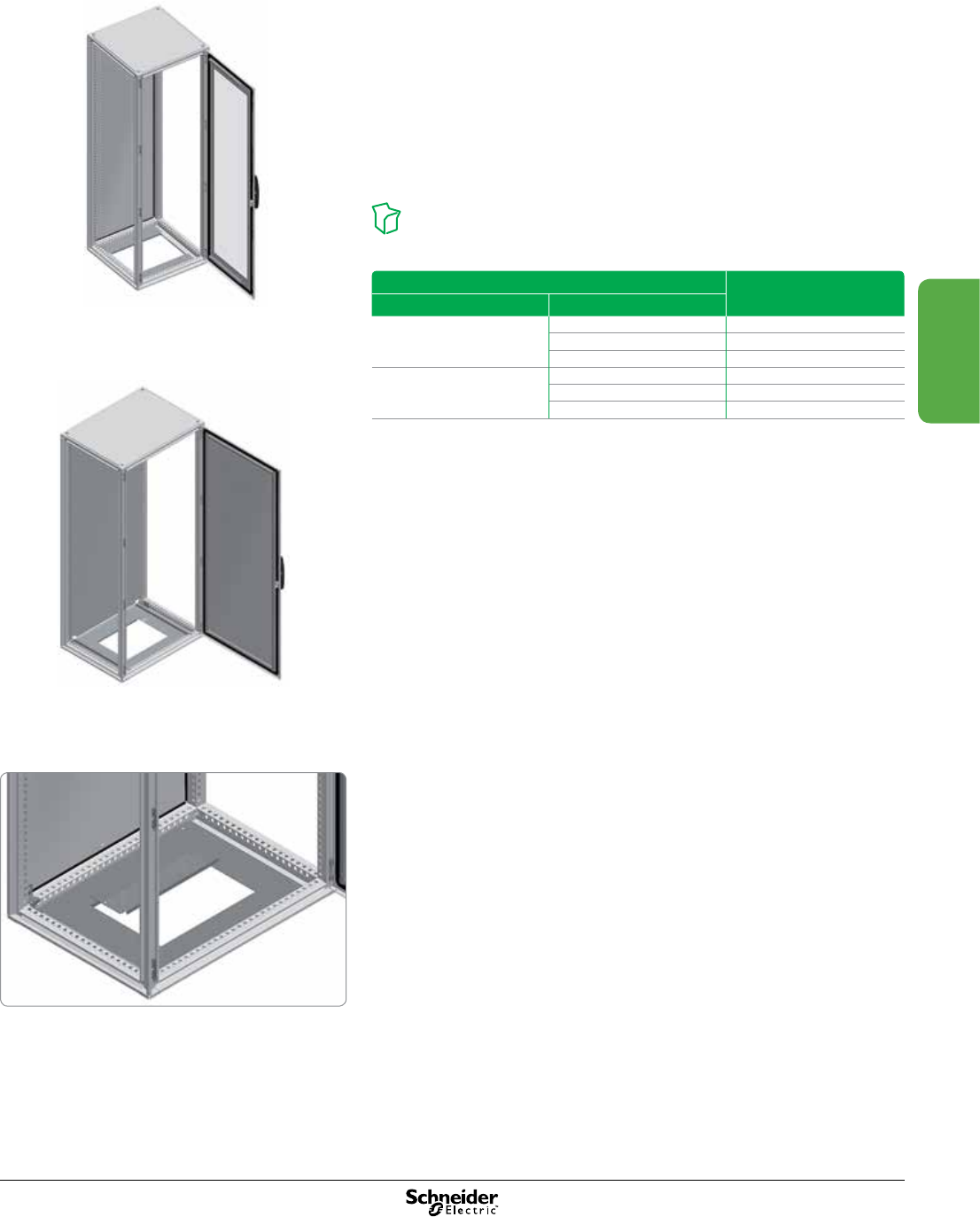 Schneider Electric