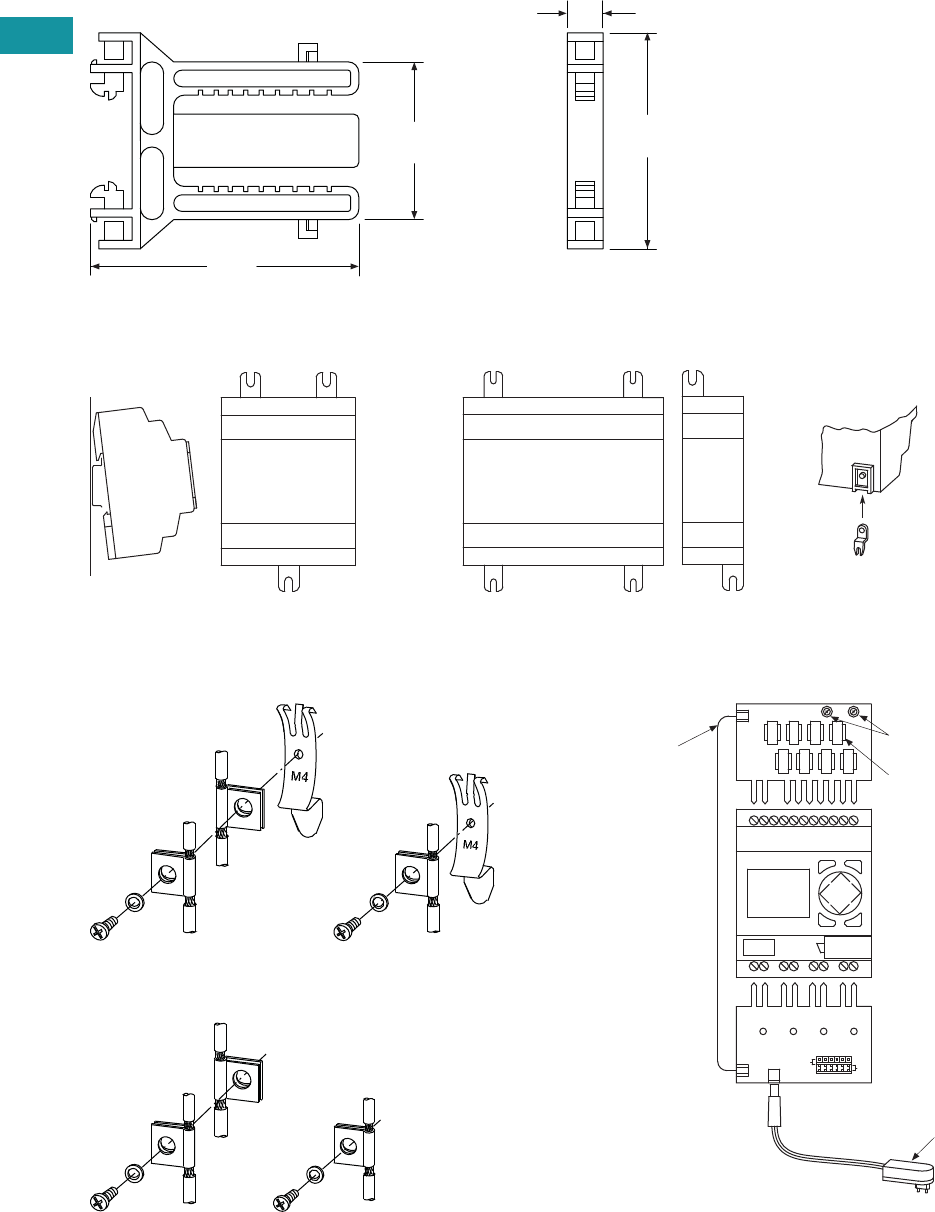 M4

M4