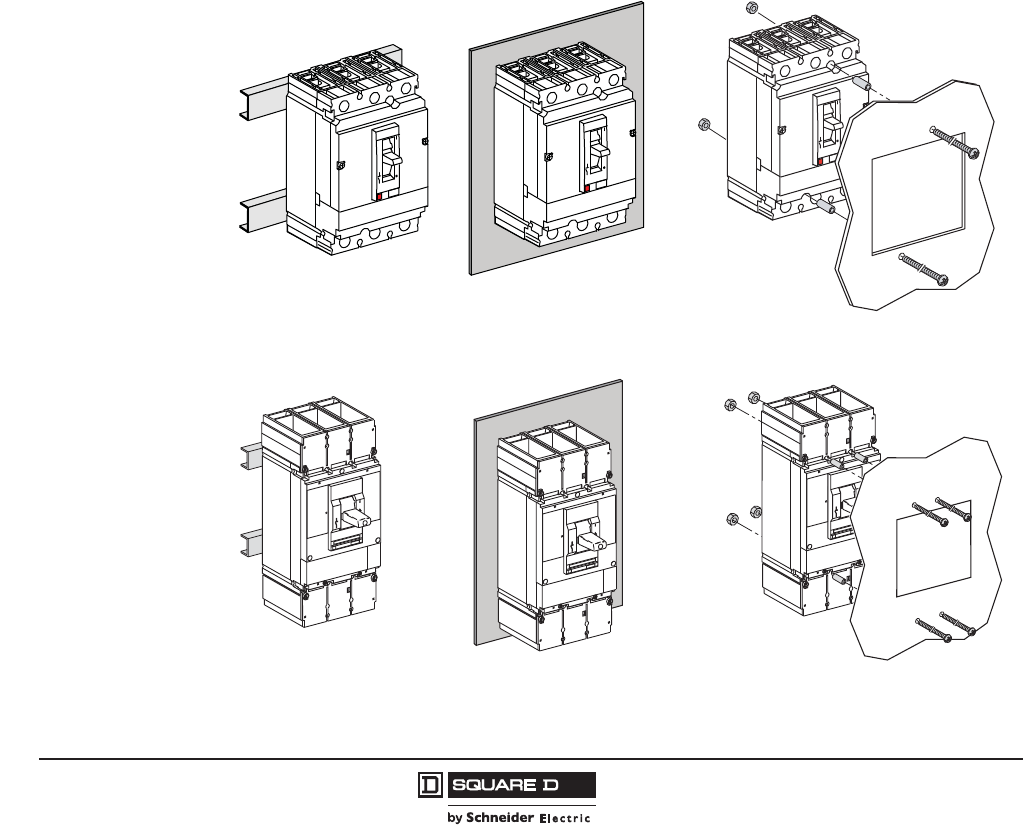 D SQUARE D

by Schneider Electric