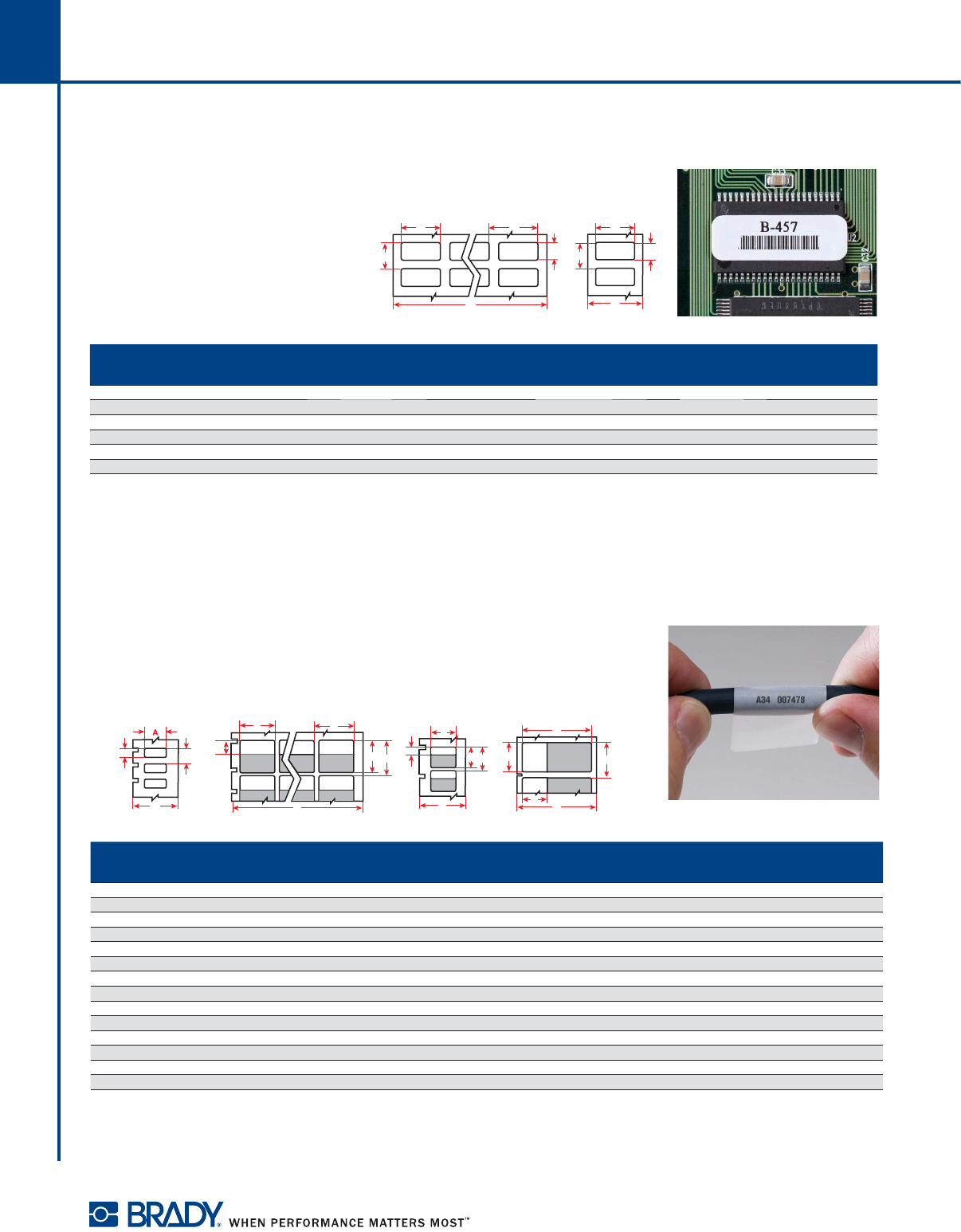 B-457

A

A34 007478

BRADY® WHEN PERFORMANCE MATTERS MOST™