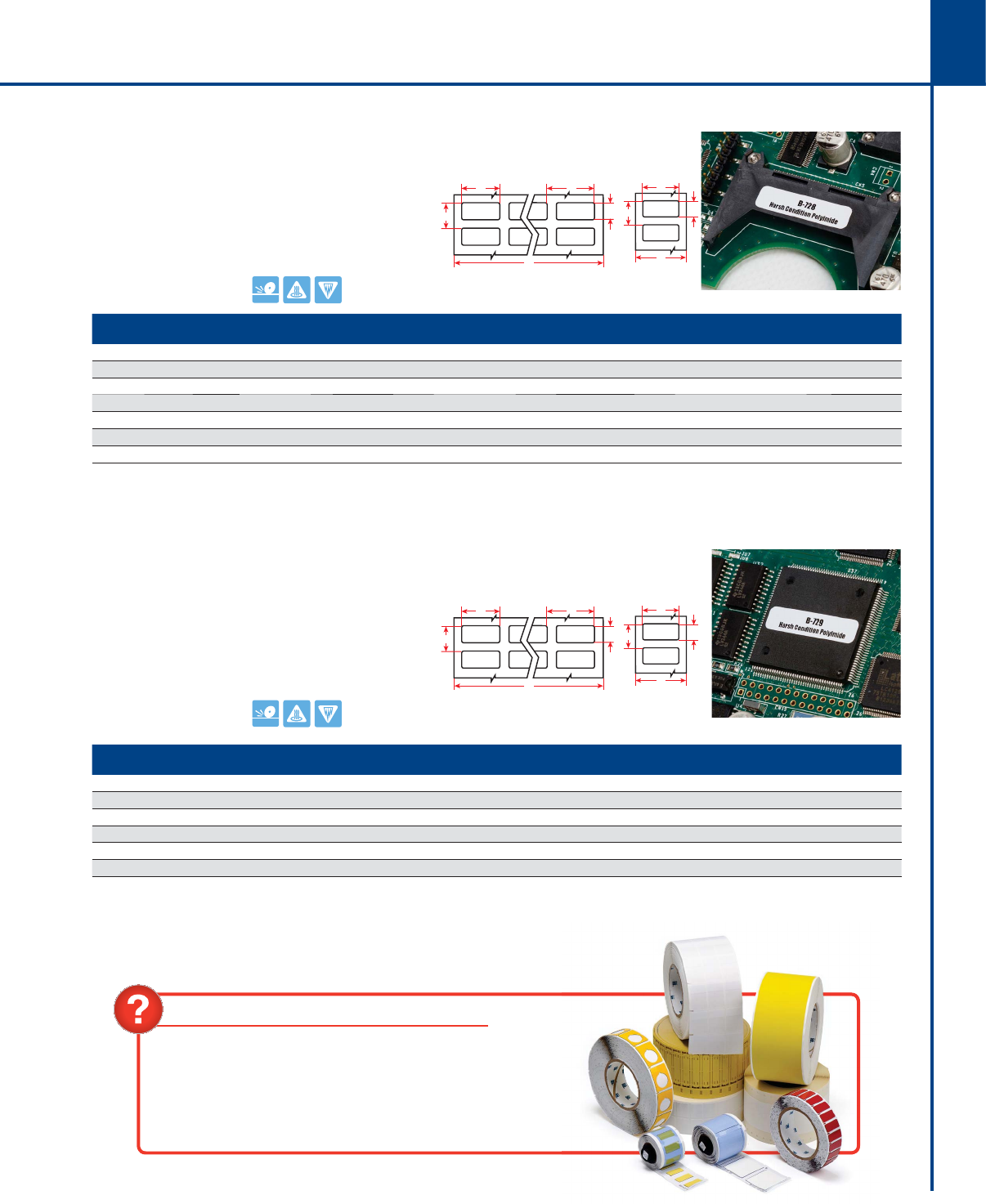 B-728
Harsh Condition Polyimide

B-729
Harsh Condition Polyimide