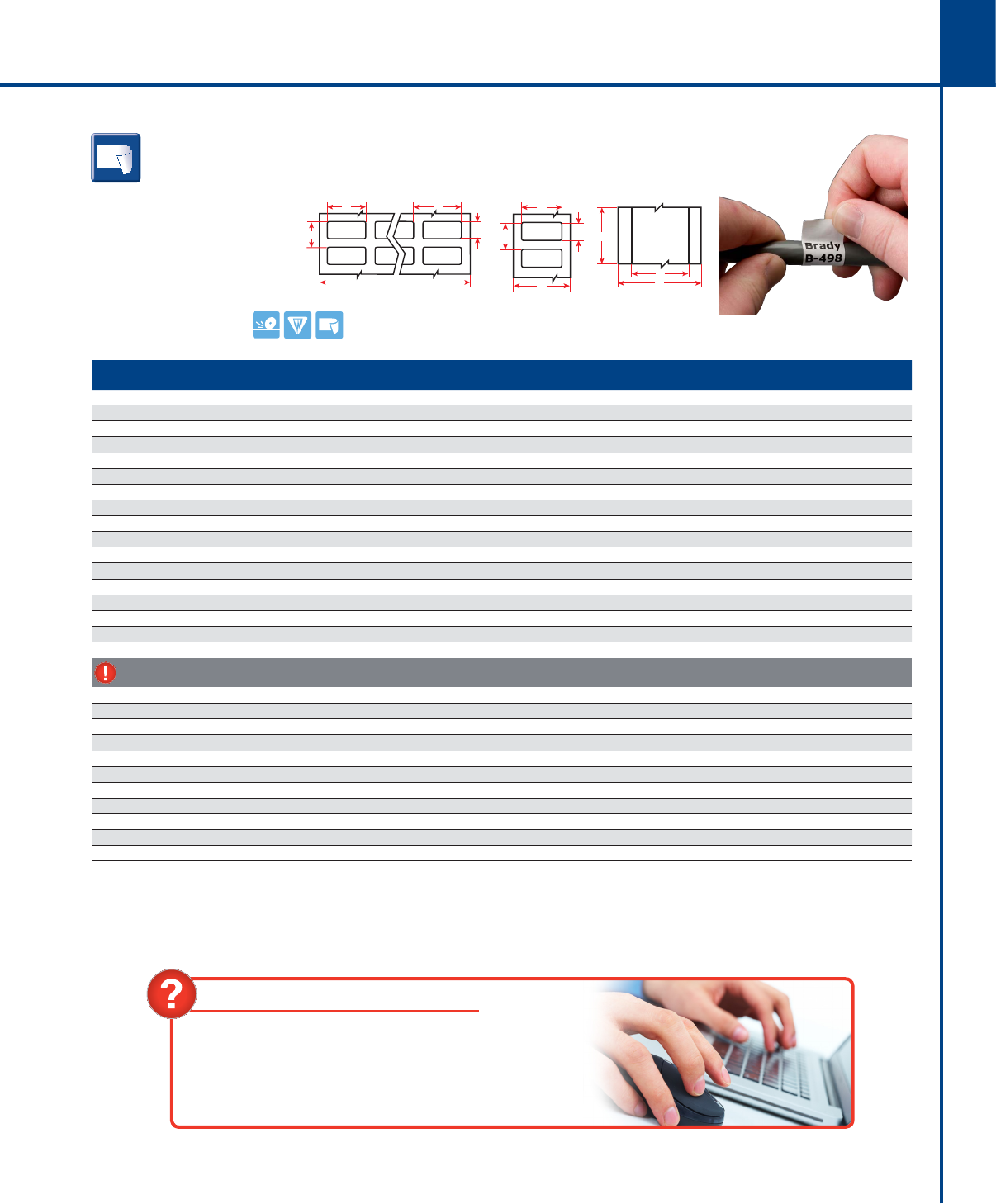 Brady
B-498