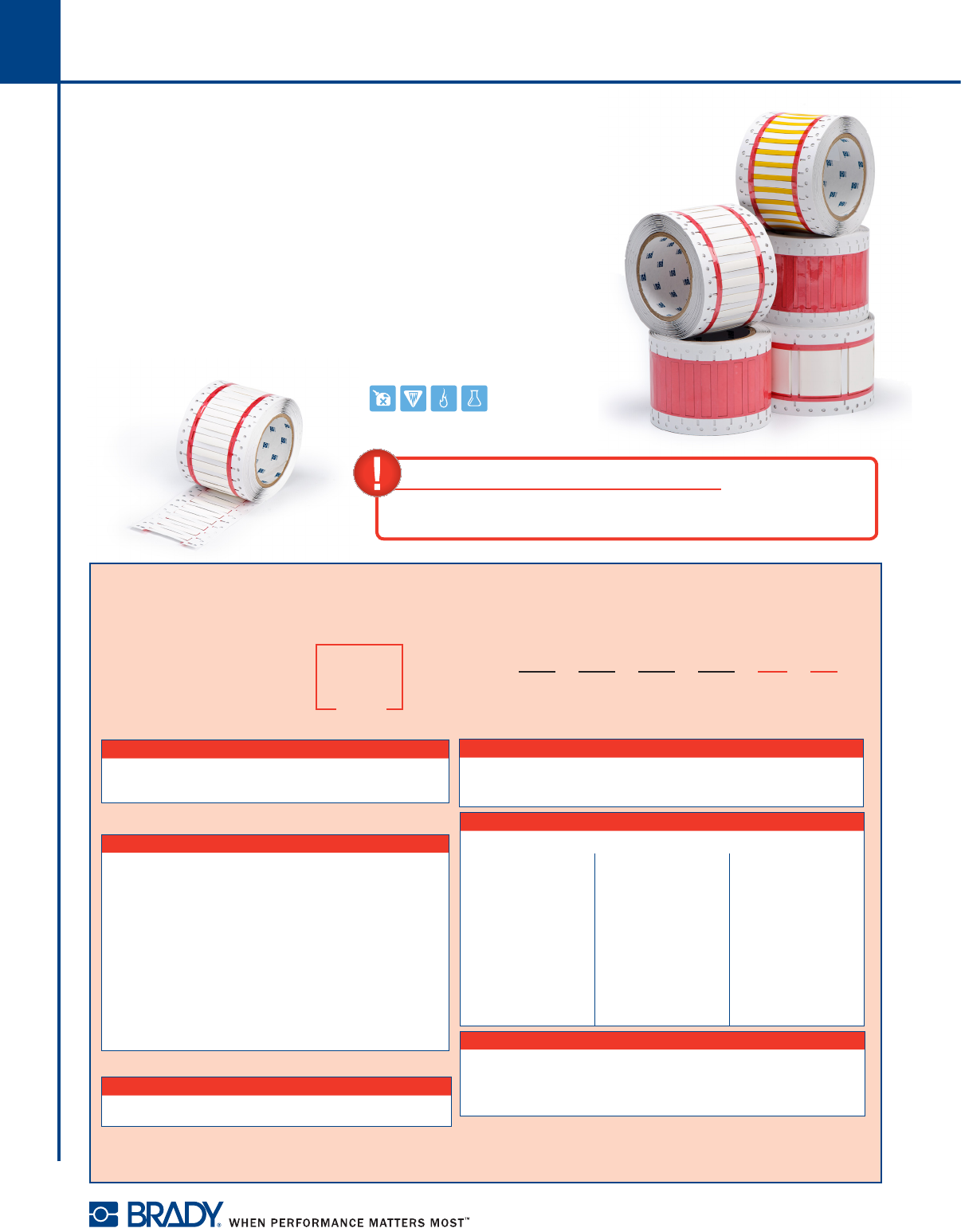 BRADY® WHEN PERFORMANCE MATTERS MOST™