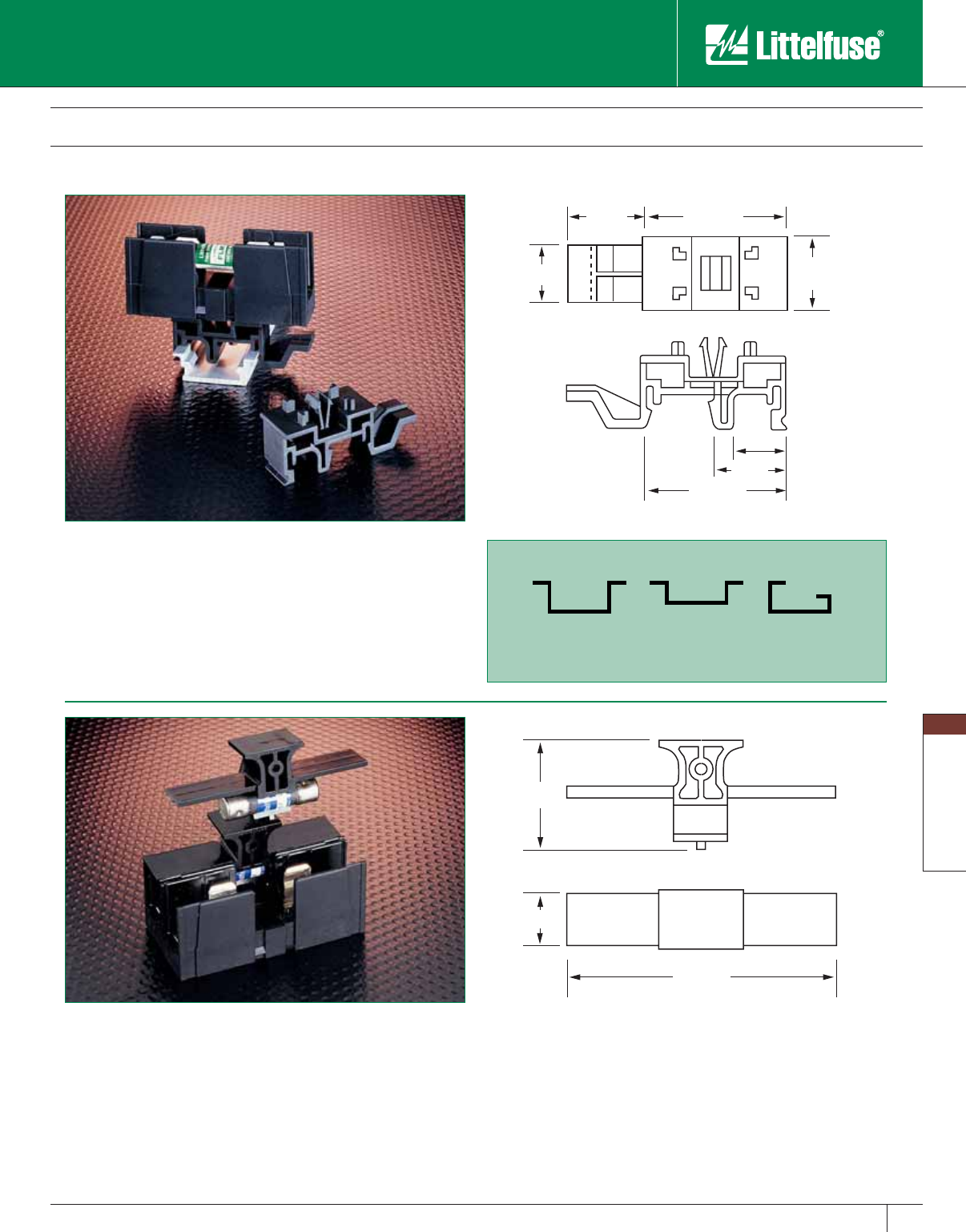 Littelfuse®