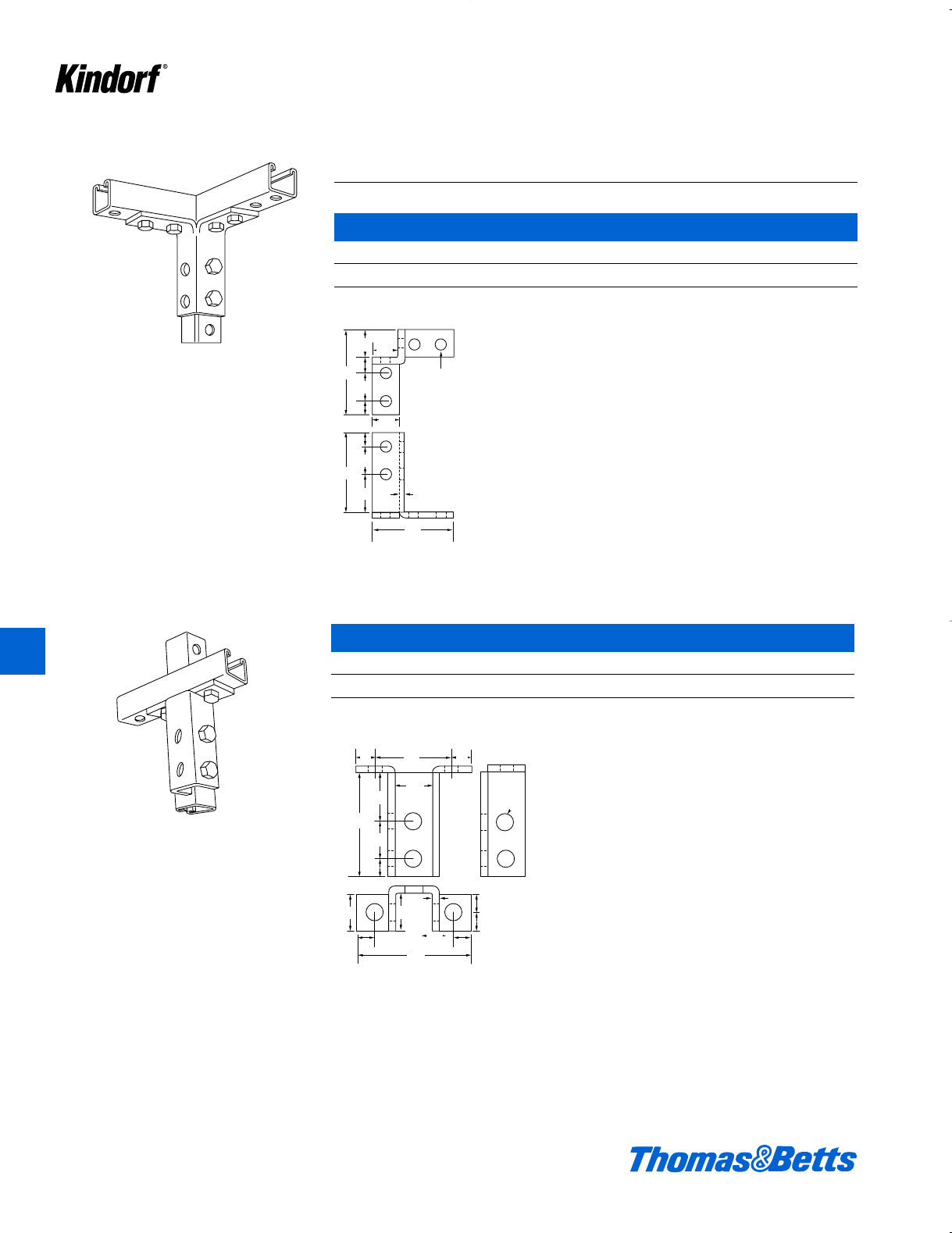 Kindorf®

Thomas&Betts