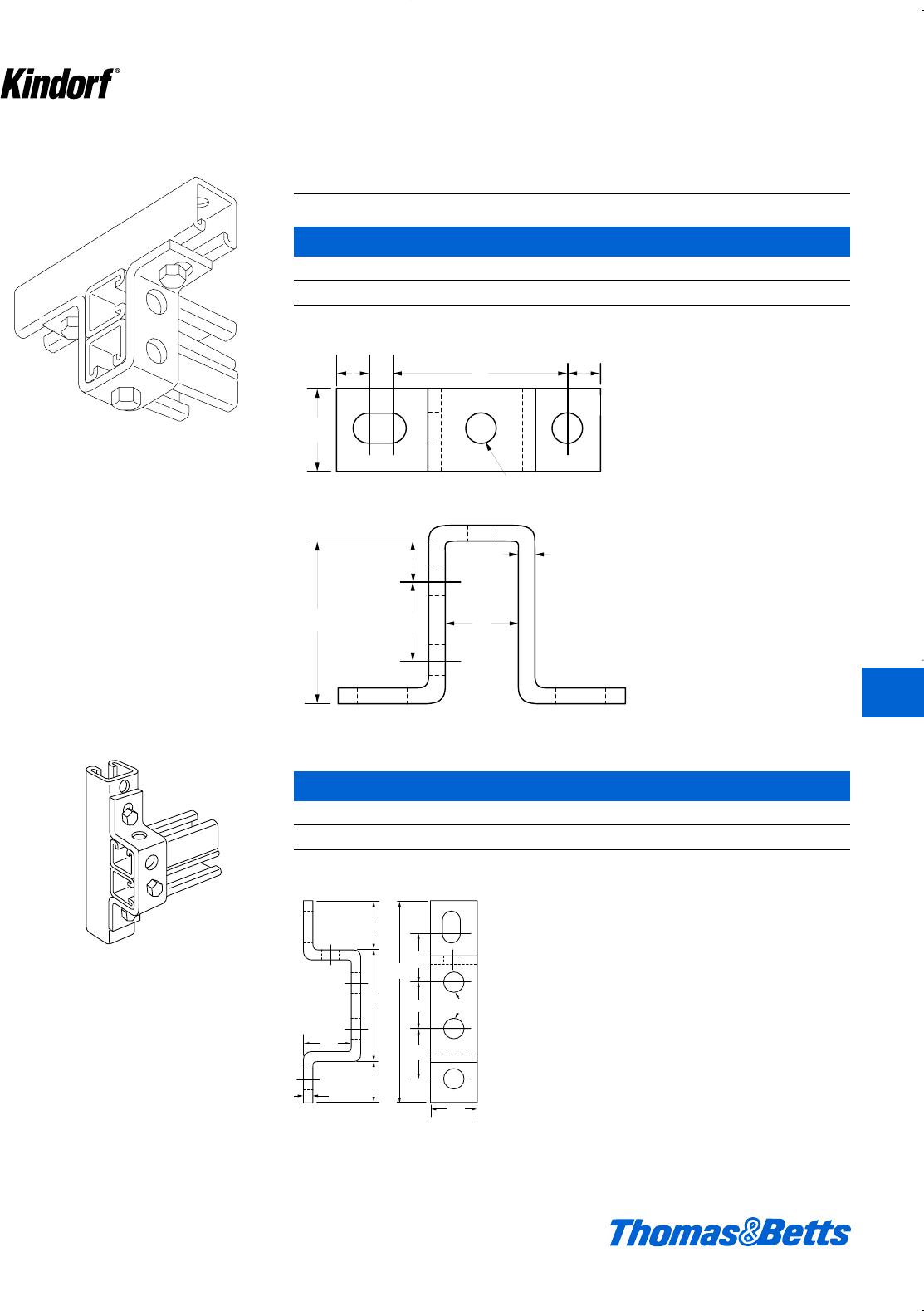 Kindorf®

Thomas&Betts