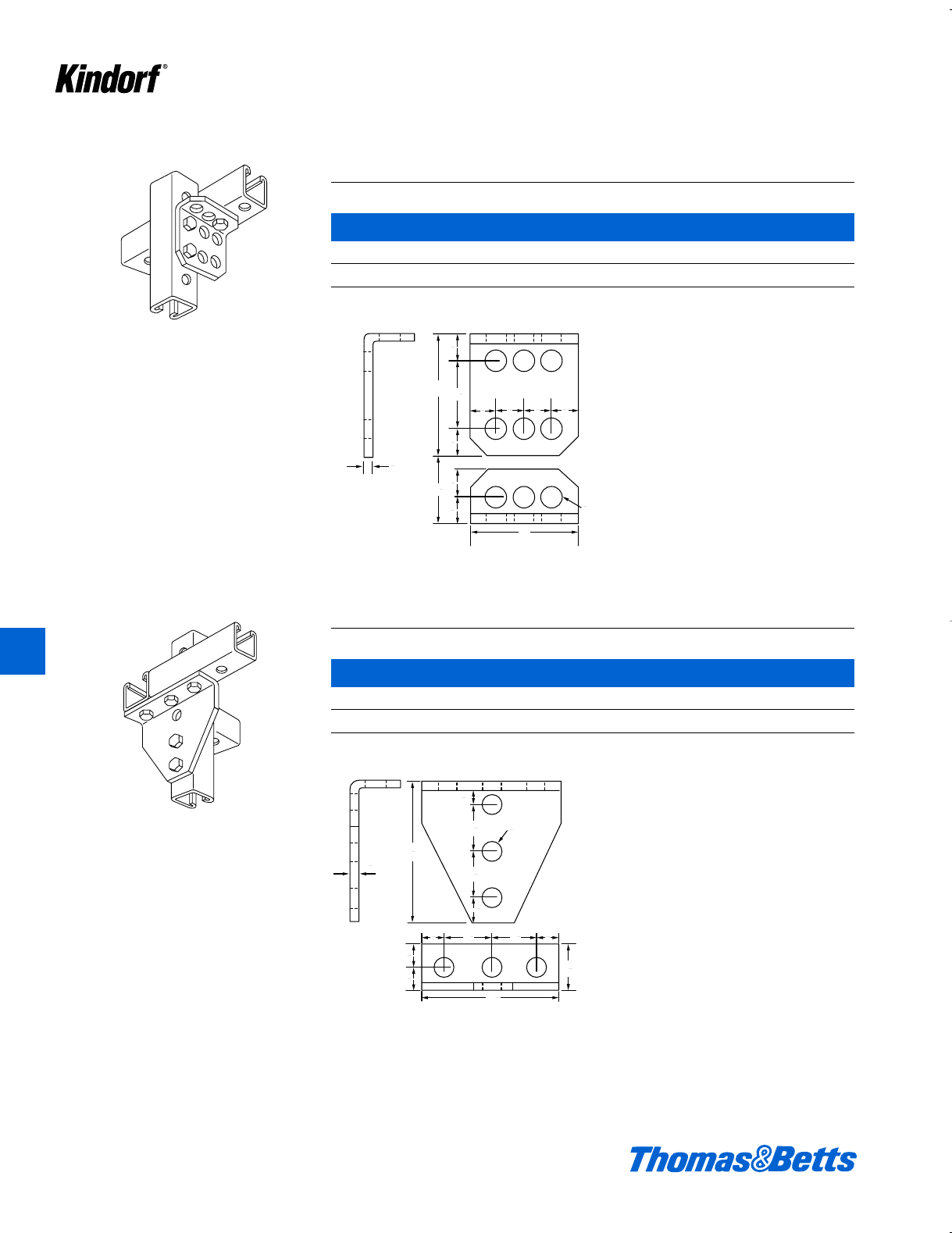 Kindorf®

Thomas&Betts