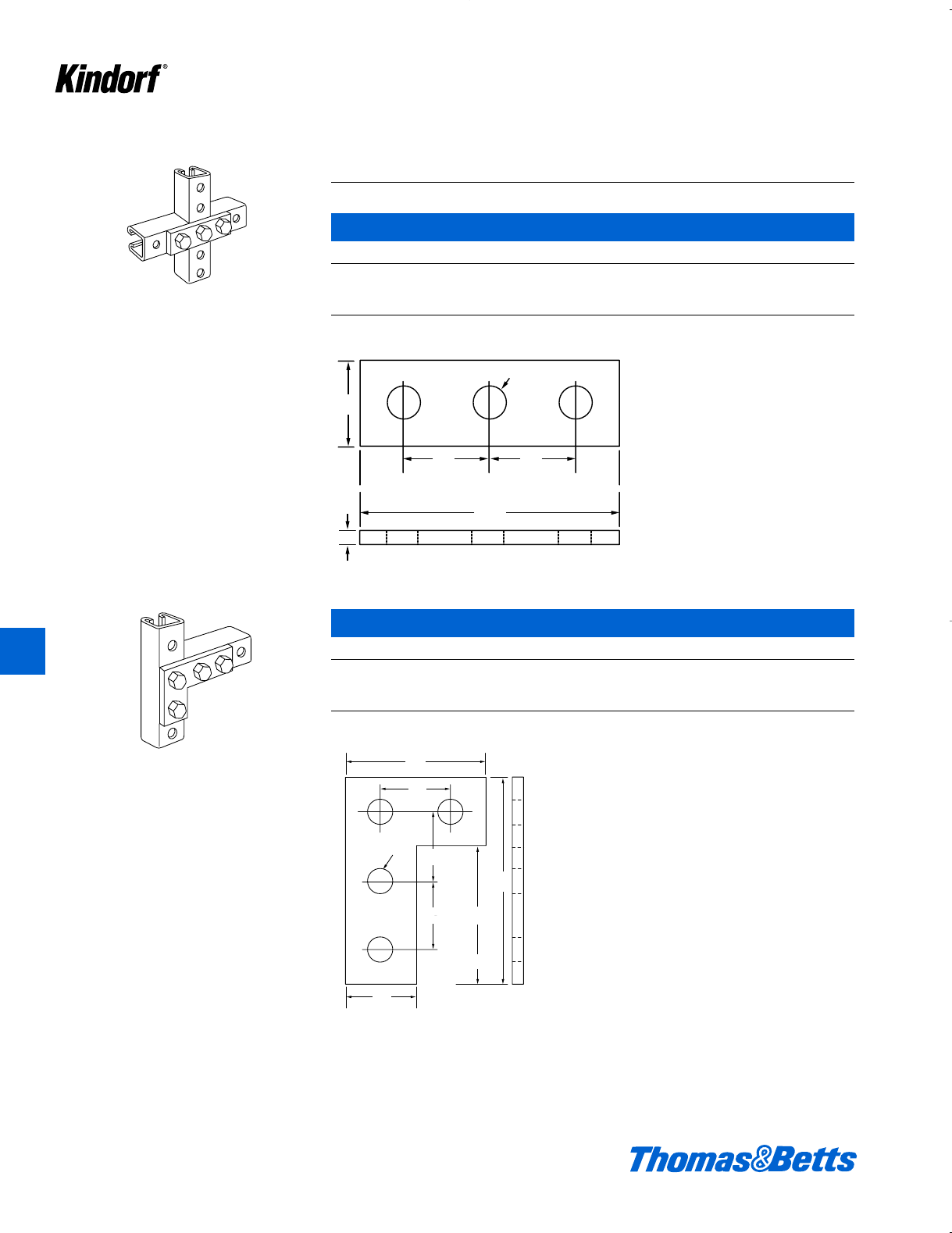 Kindorf®

Thomas&Betts