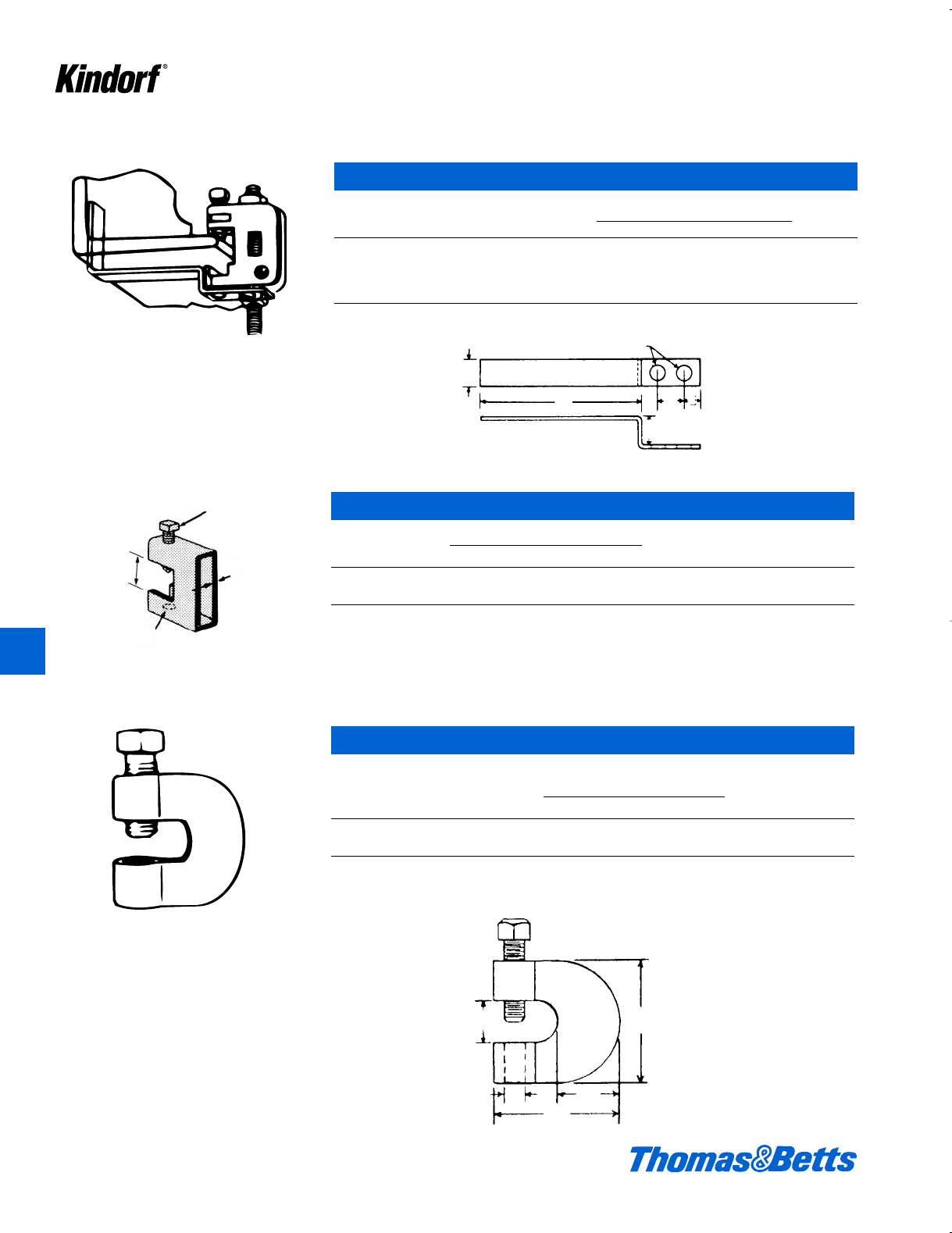 Kindorf®

Thomas&Betts