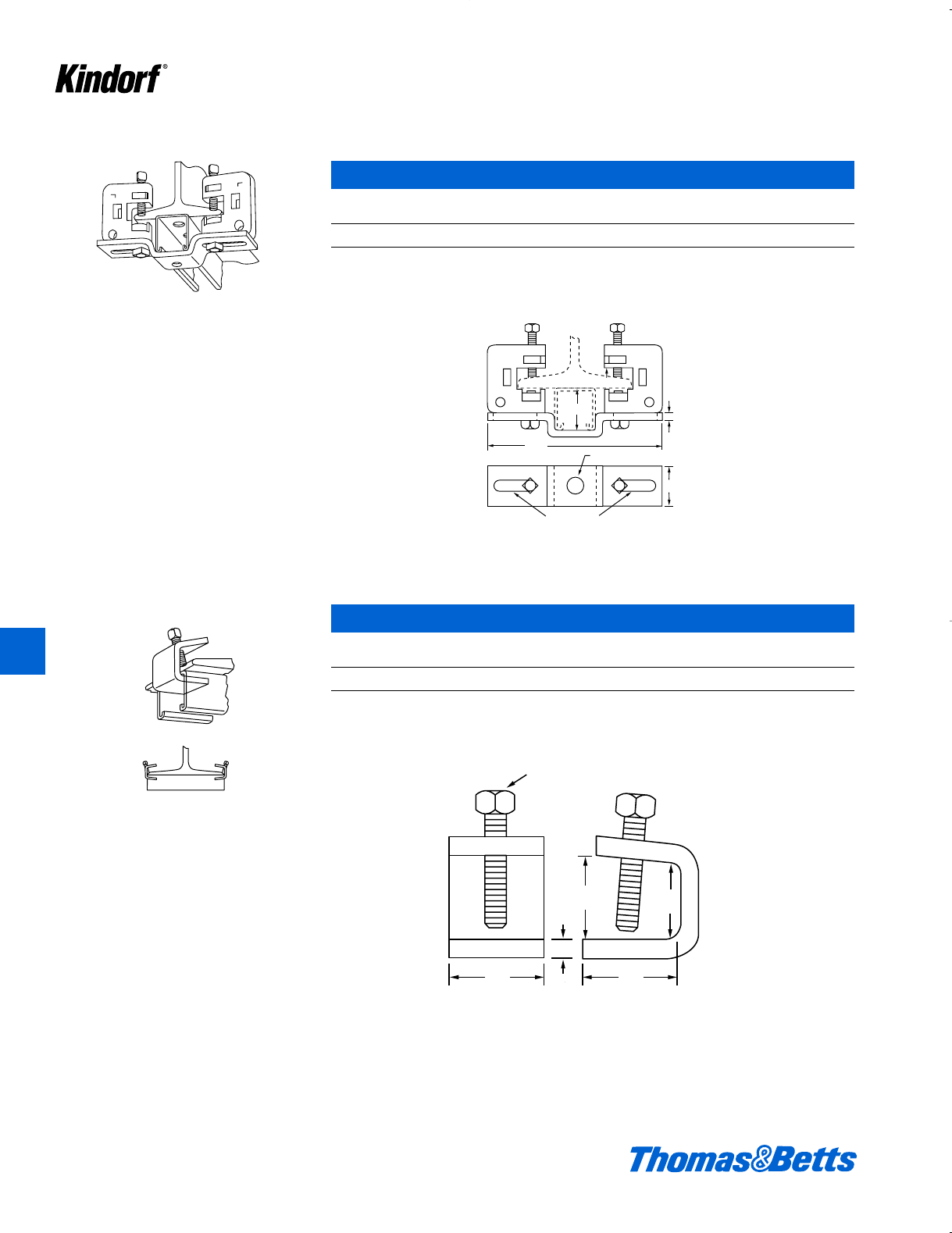 Kindorf®

Thomas&Betts