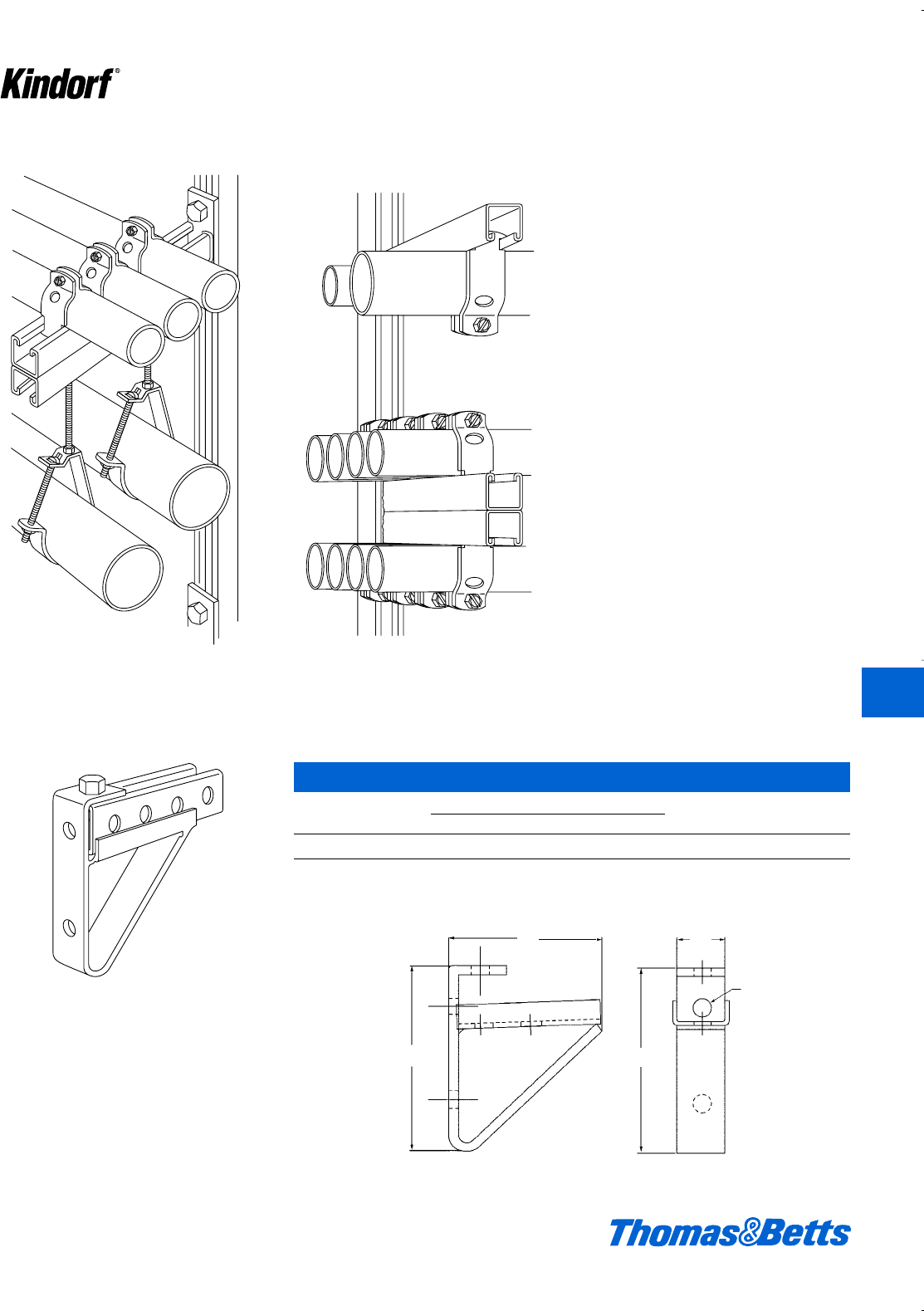 Kindorf®

Thomas&Betts