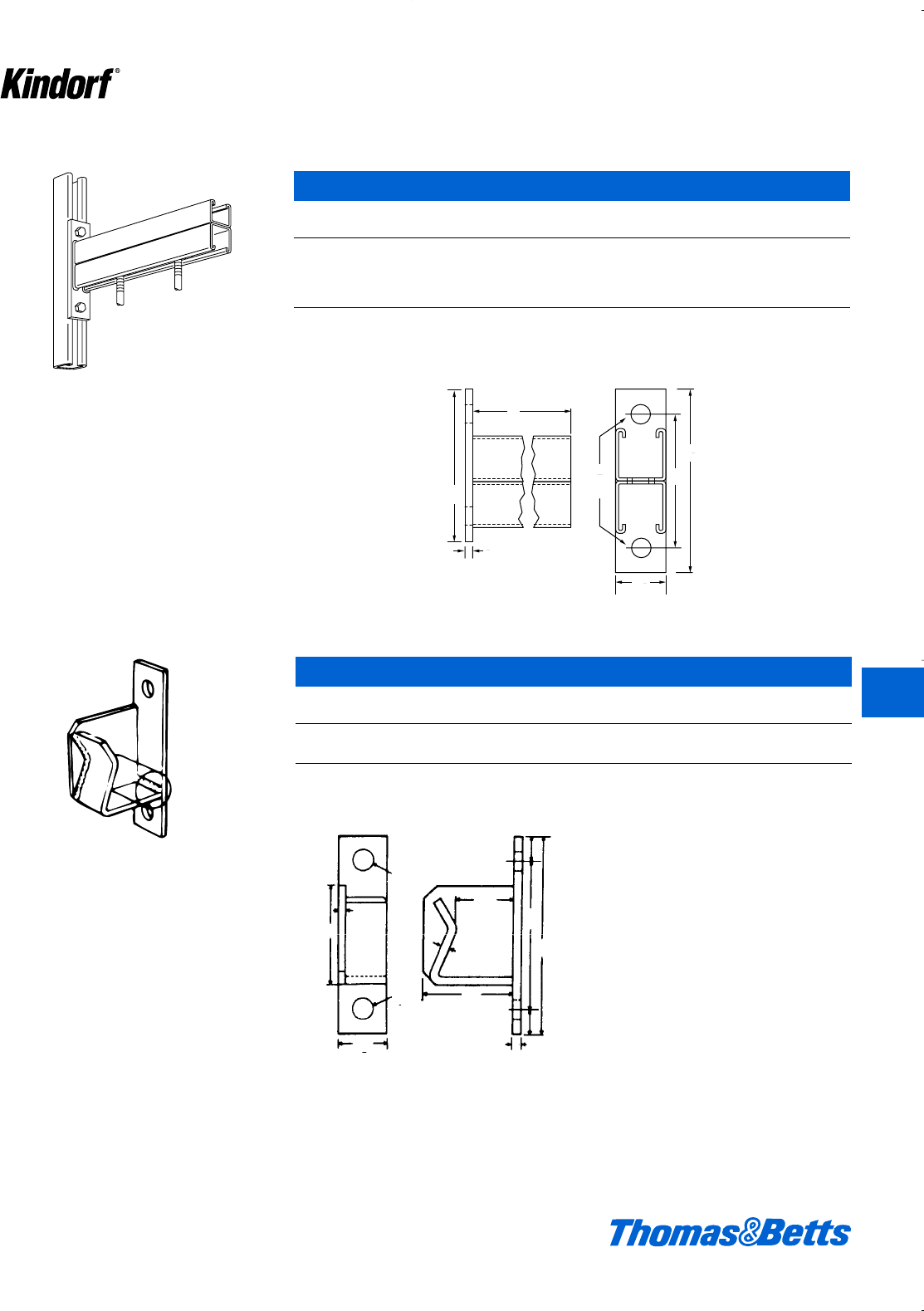 Kindorf®

Thomas&Betts