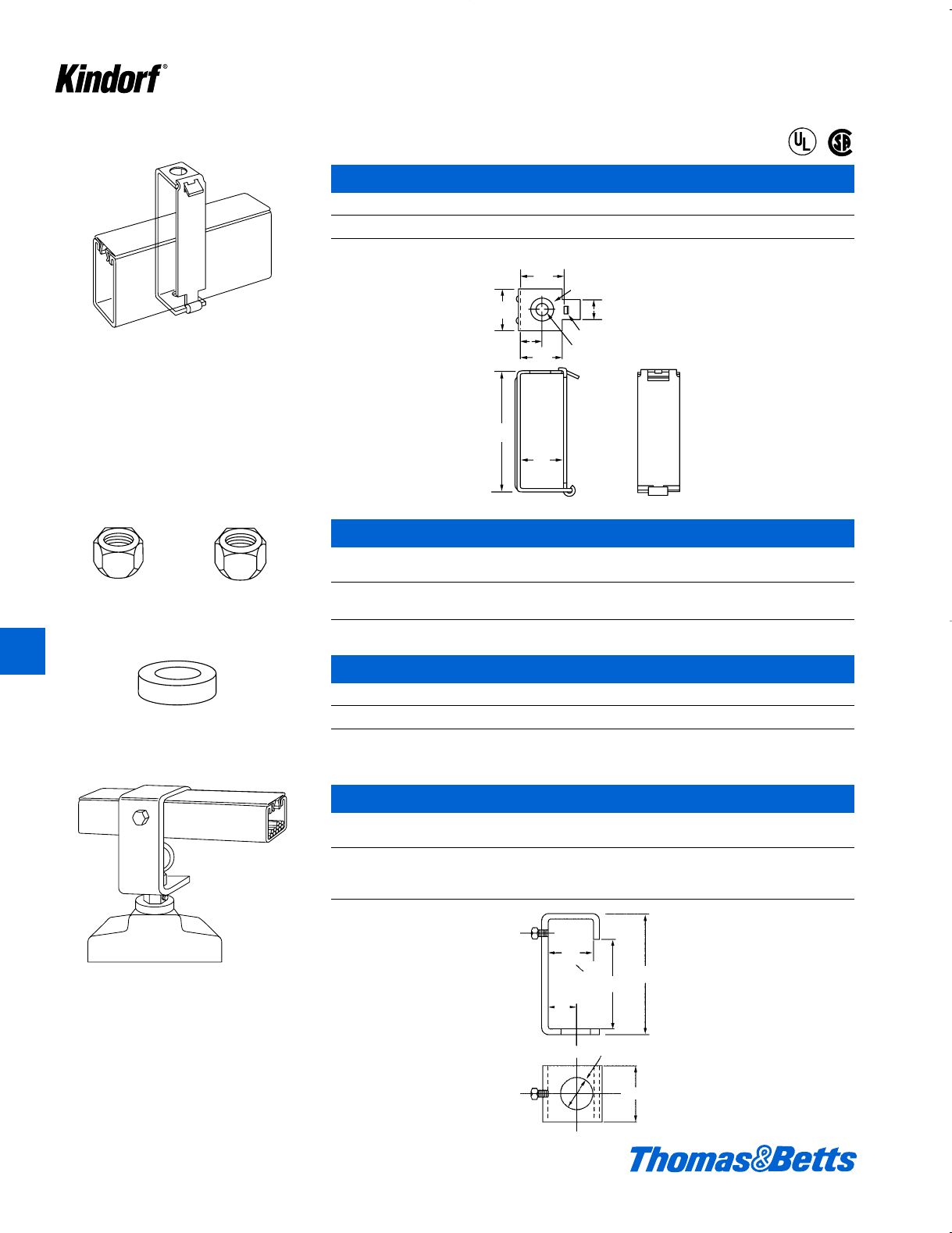 Kindorf®

UL

SA

Thomas&Betts