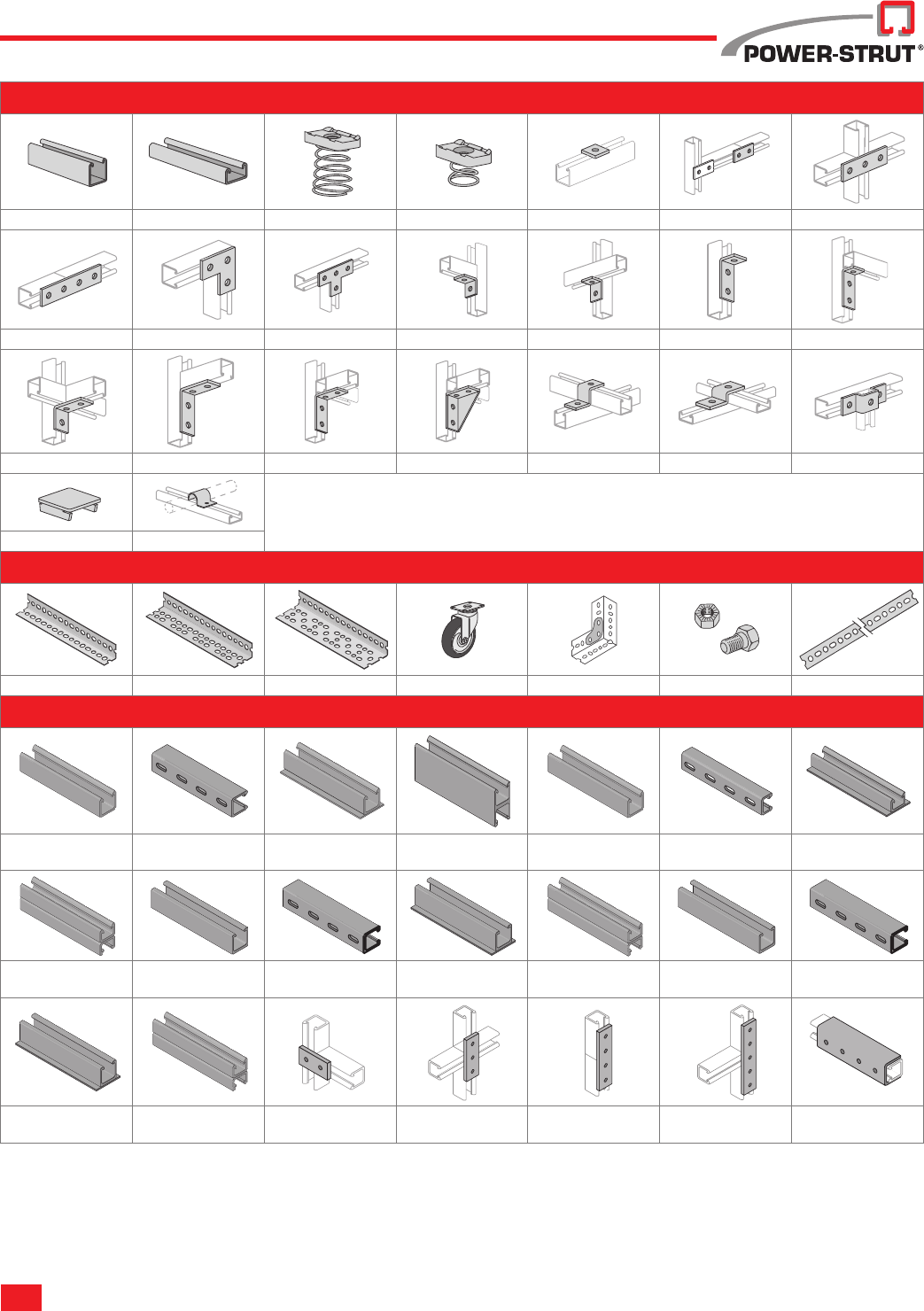 POWER-STRUT®