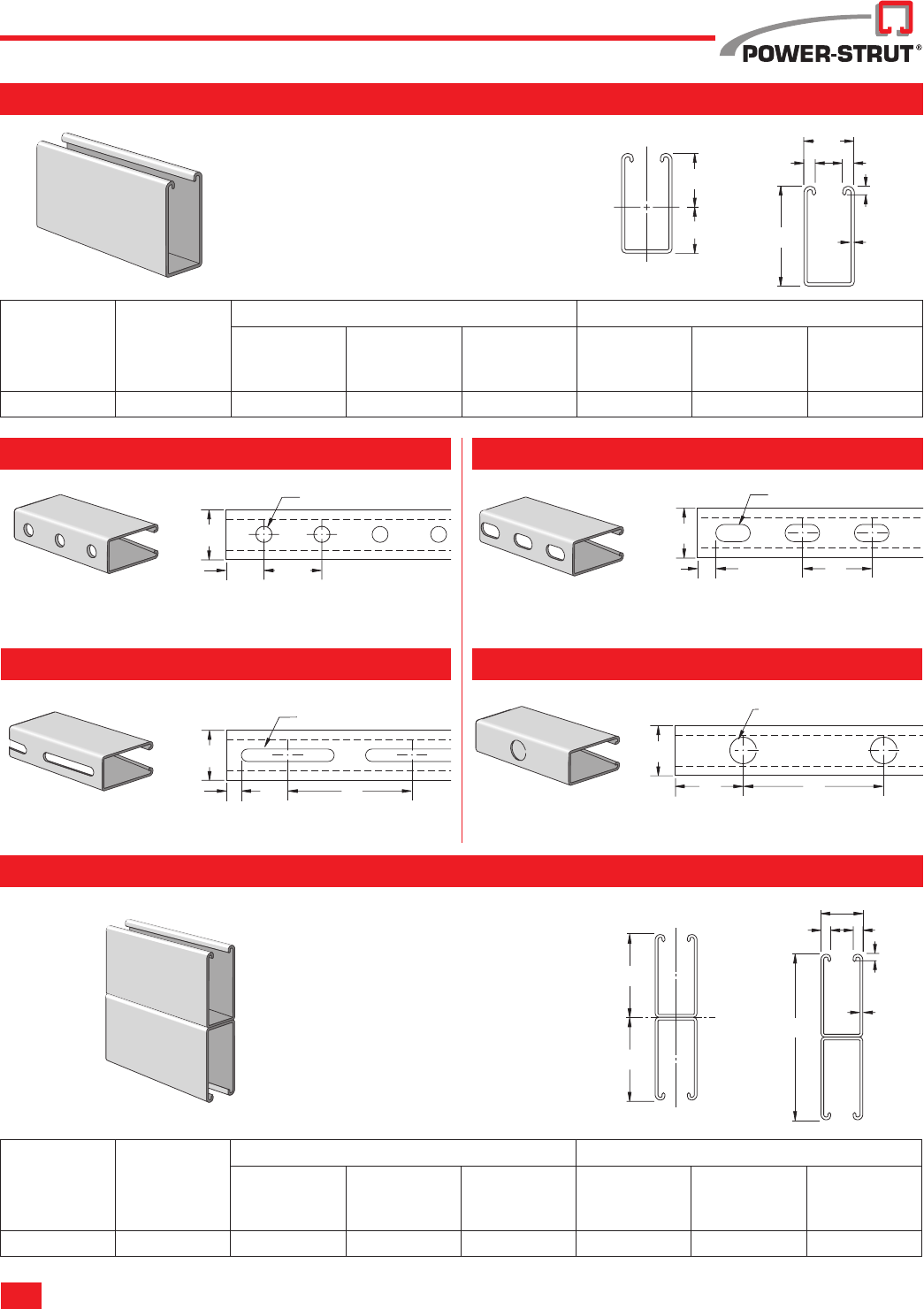 POWER-STRUT®