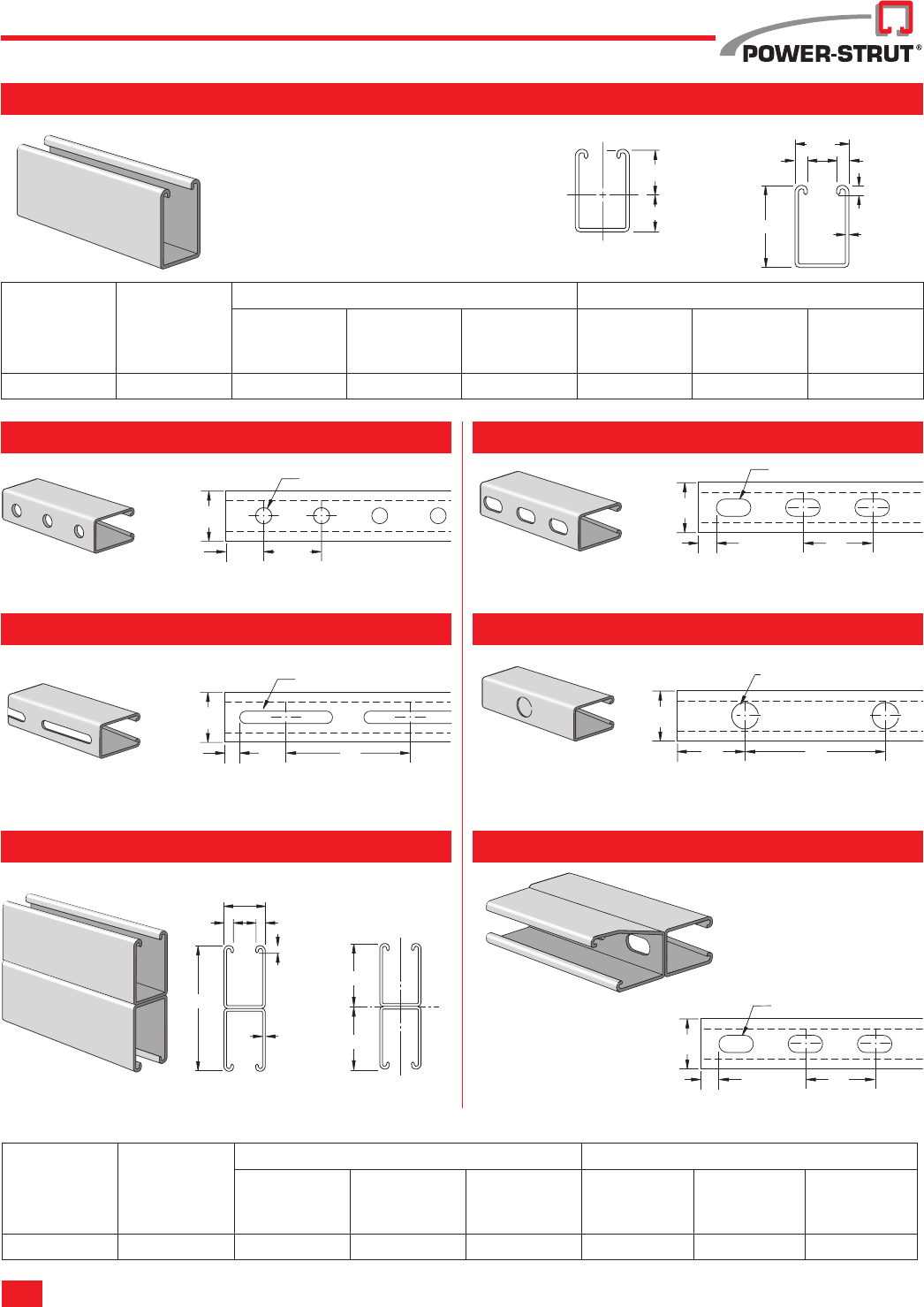 POWER-STRUT®