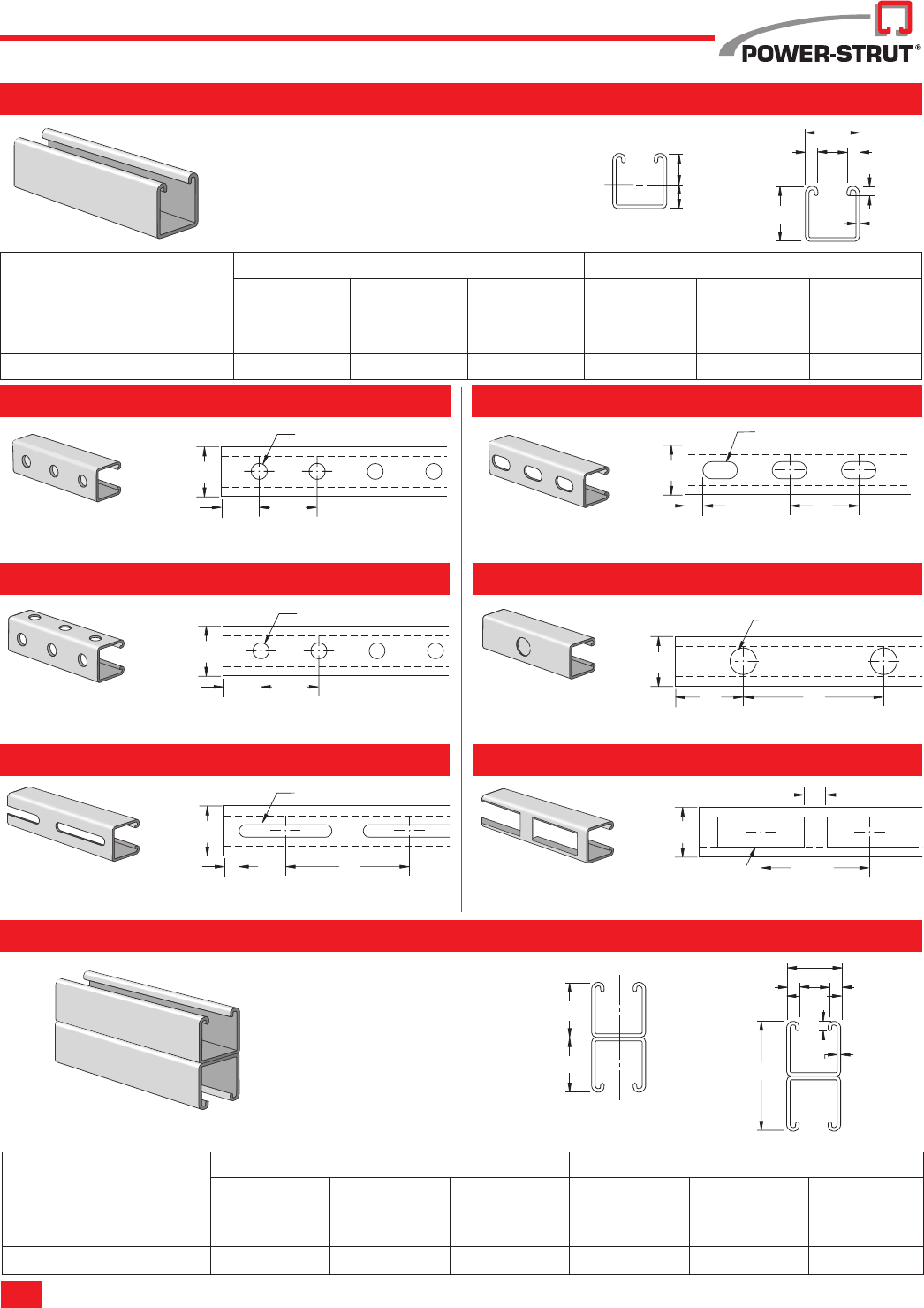 POWER-STRUT®