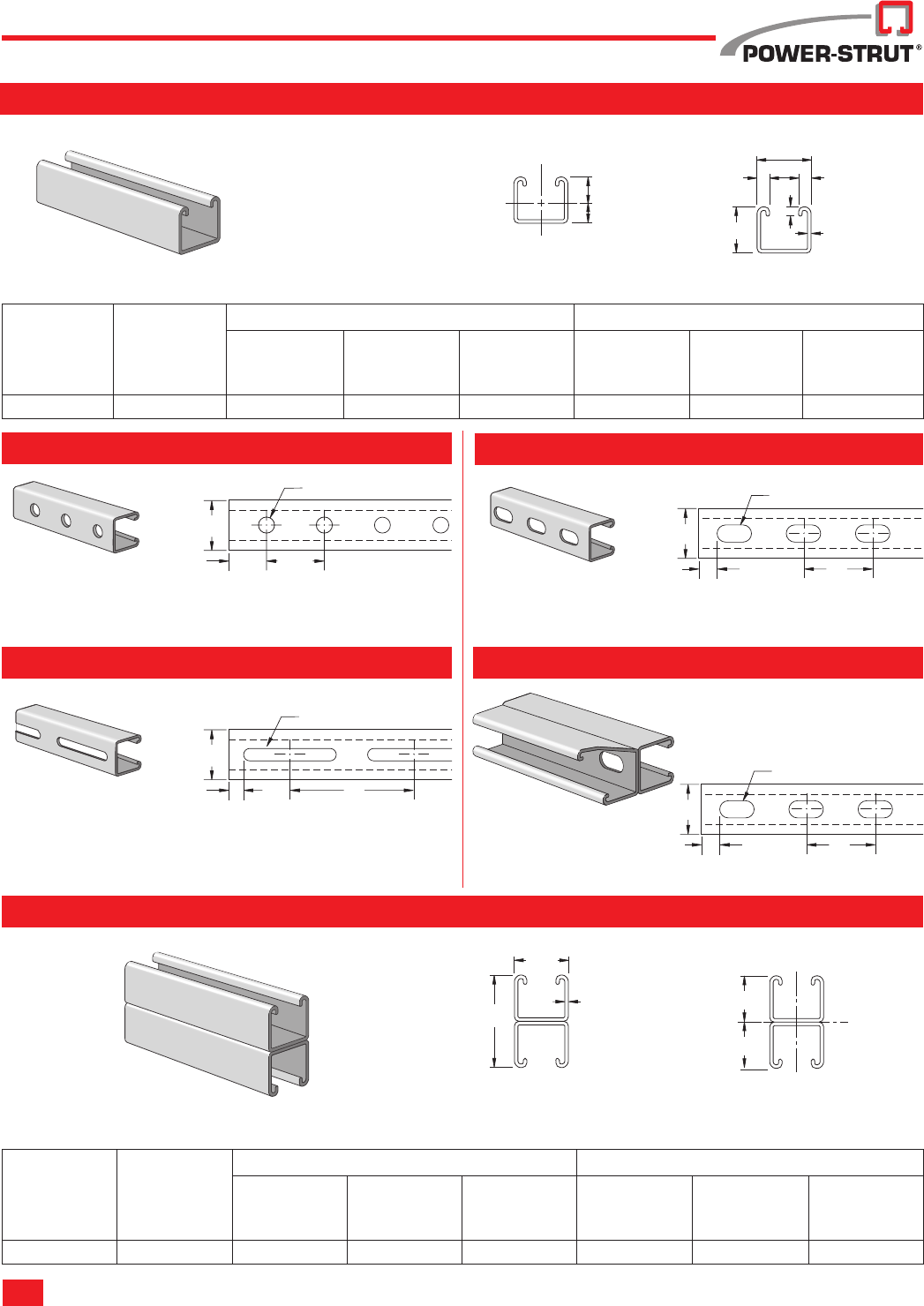 POWER-STRUT®