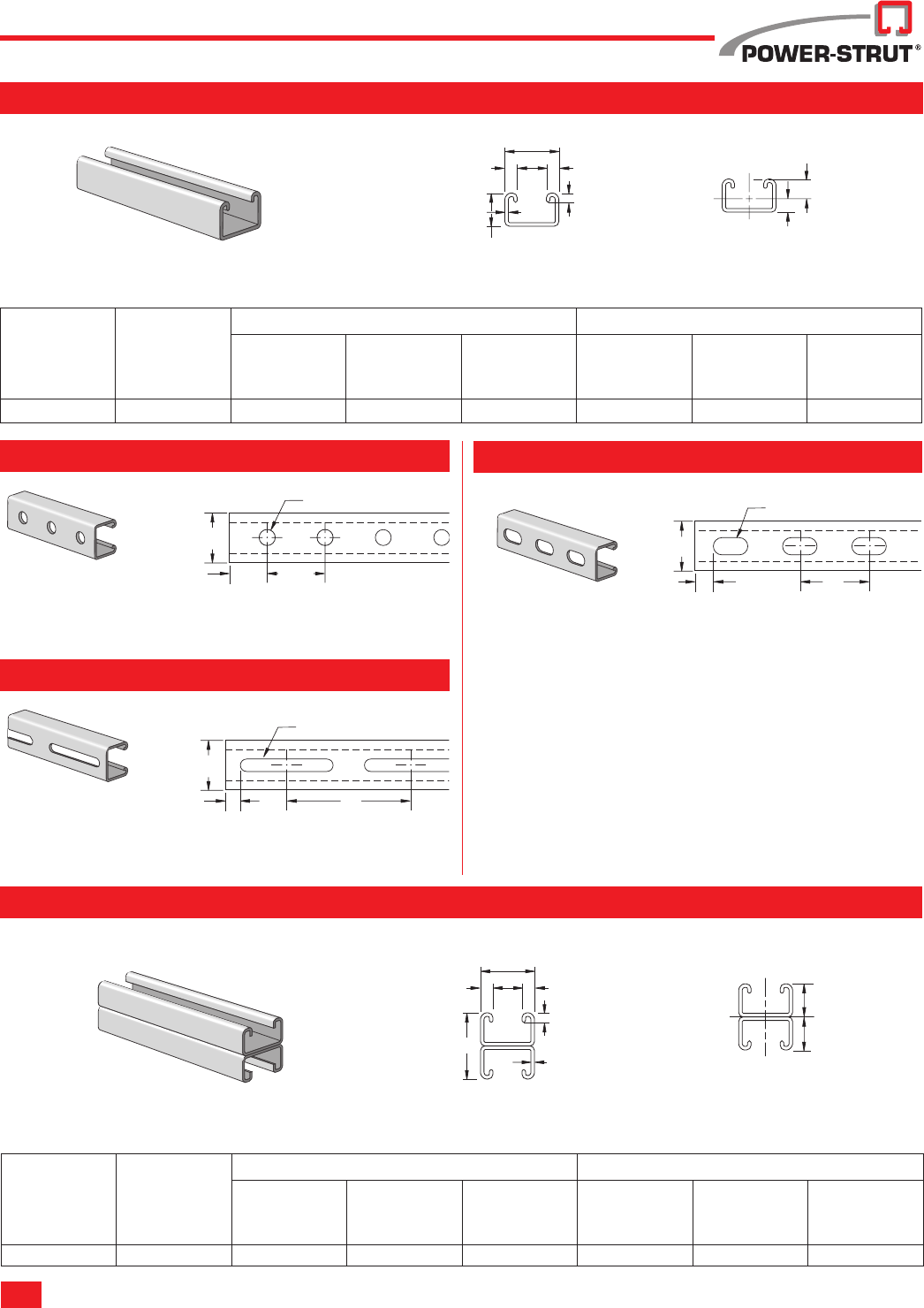 POWER-STRUT®