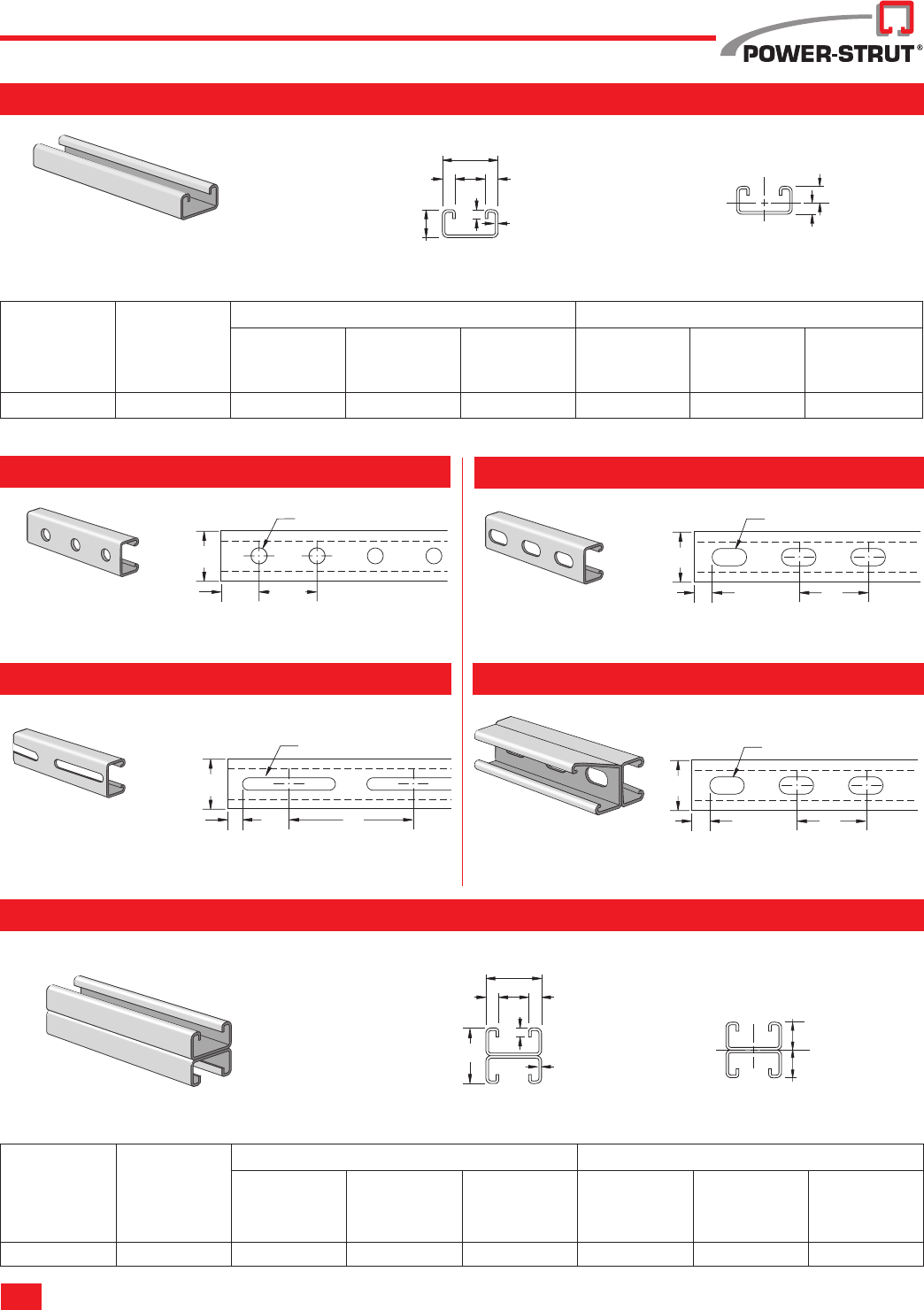 POWER-STRUT®