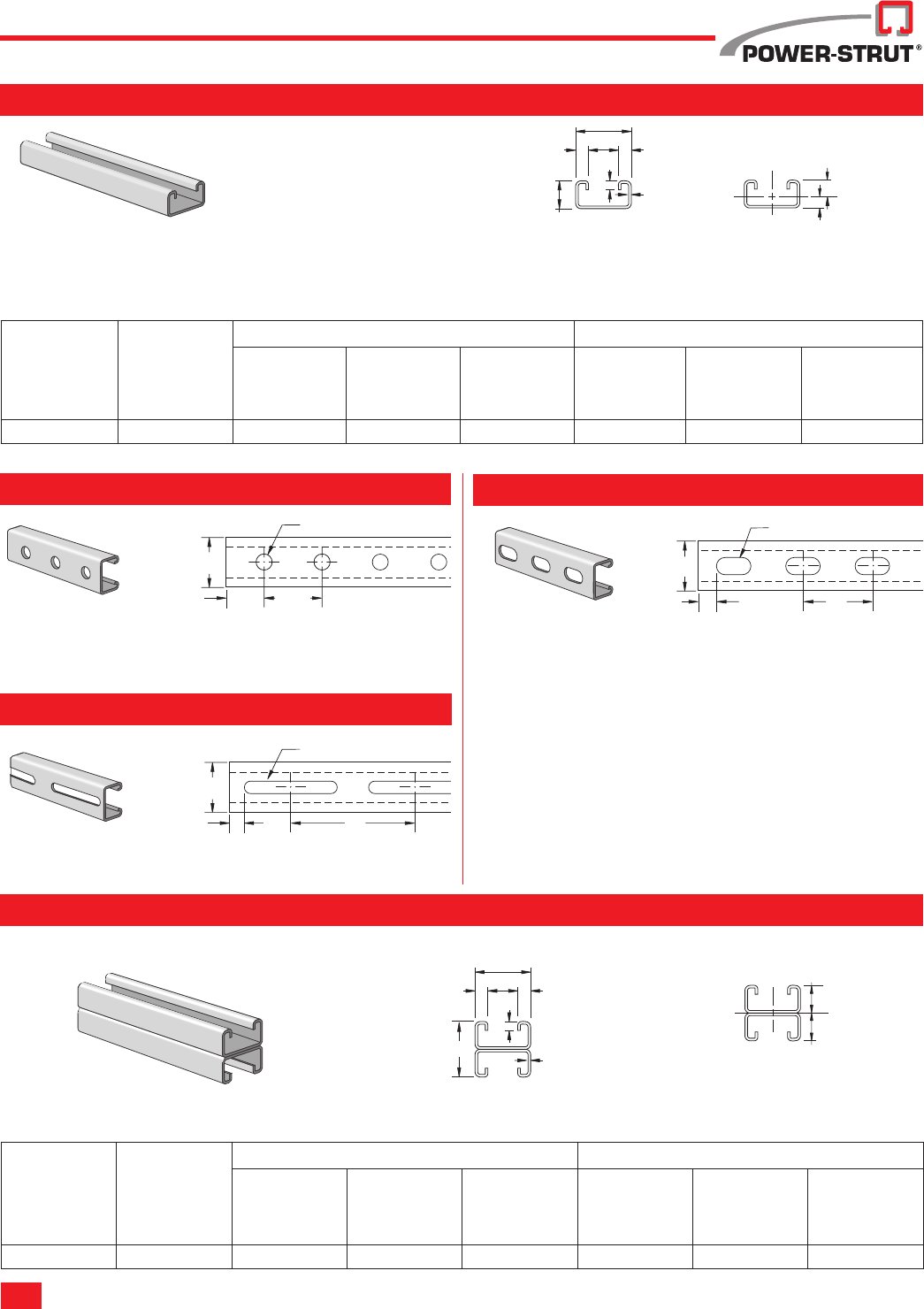 POWER-STRUT®