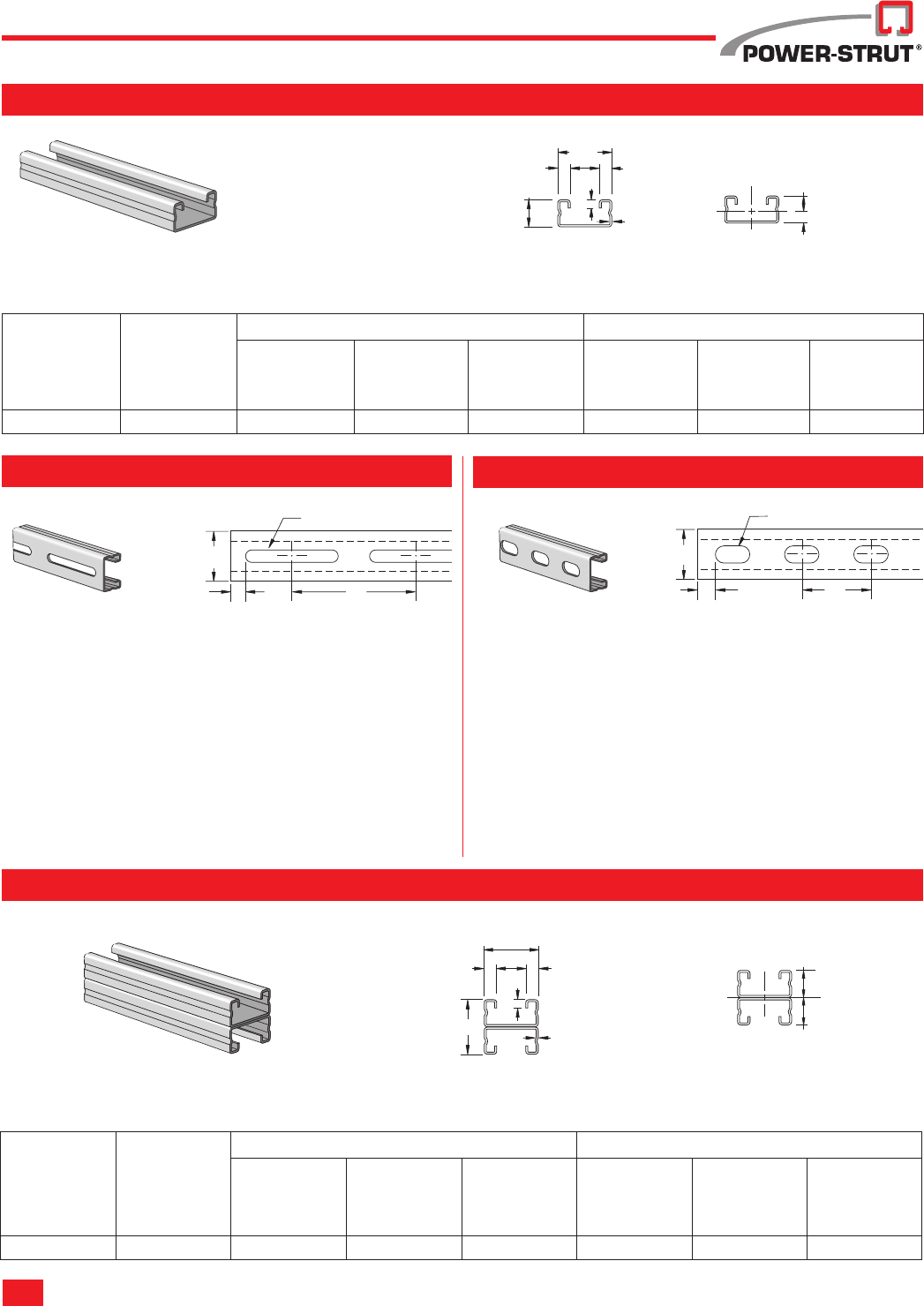 POWER-STRUT®