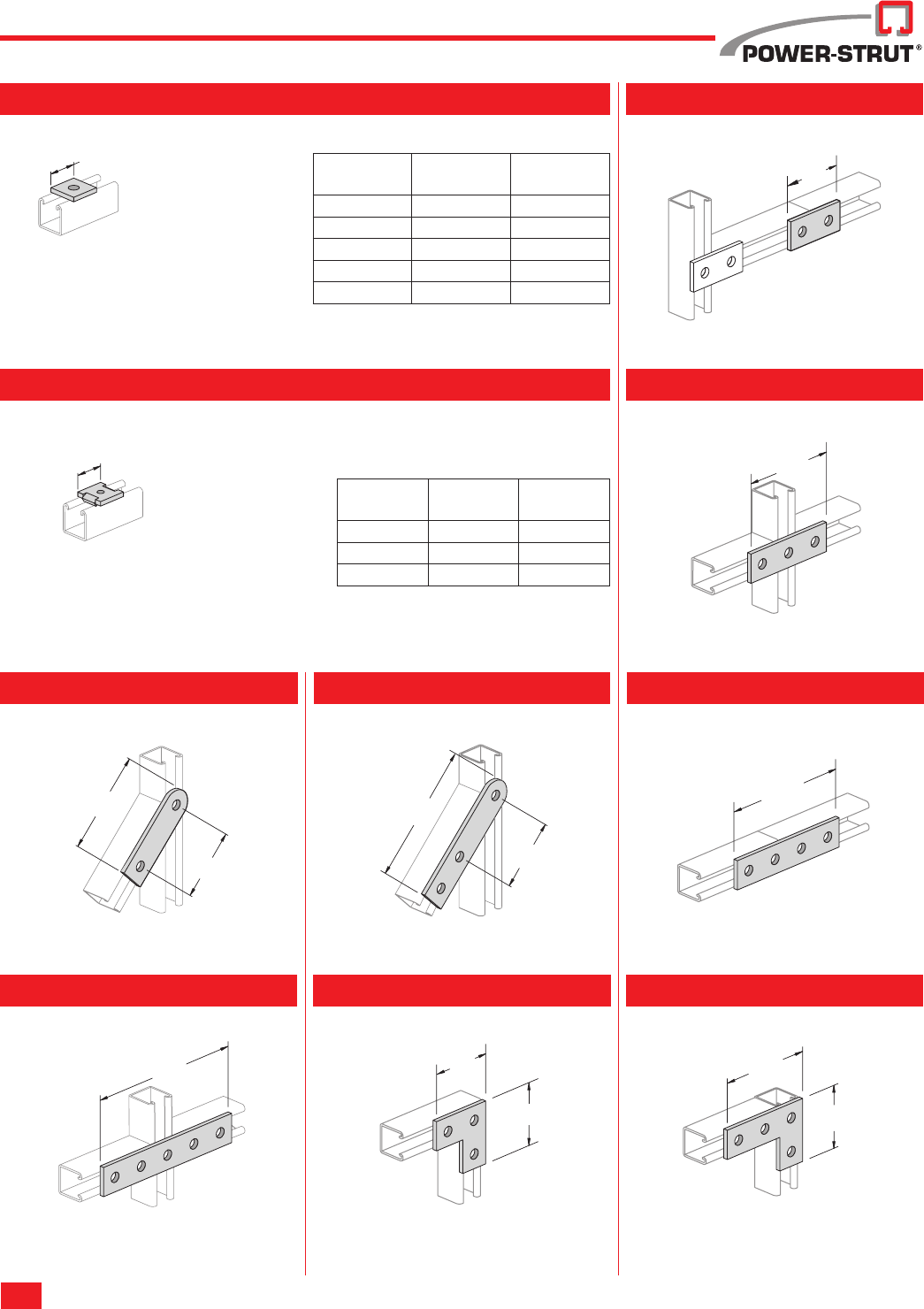 POWER-STRUT®