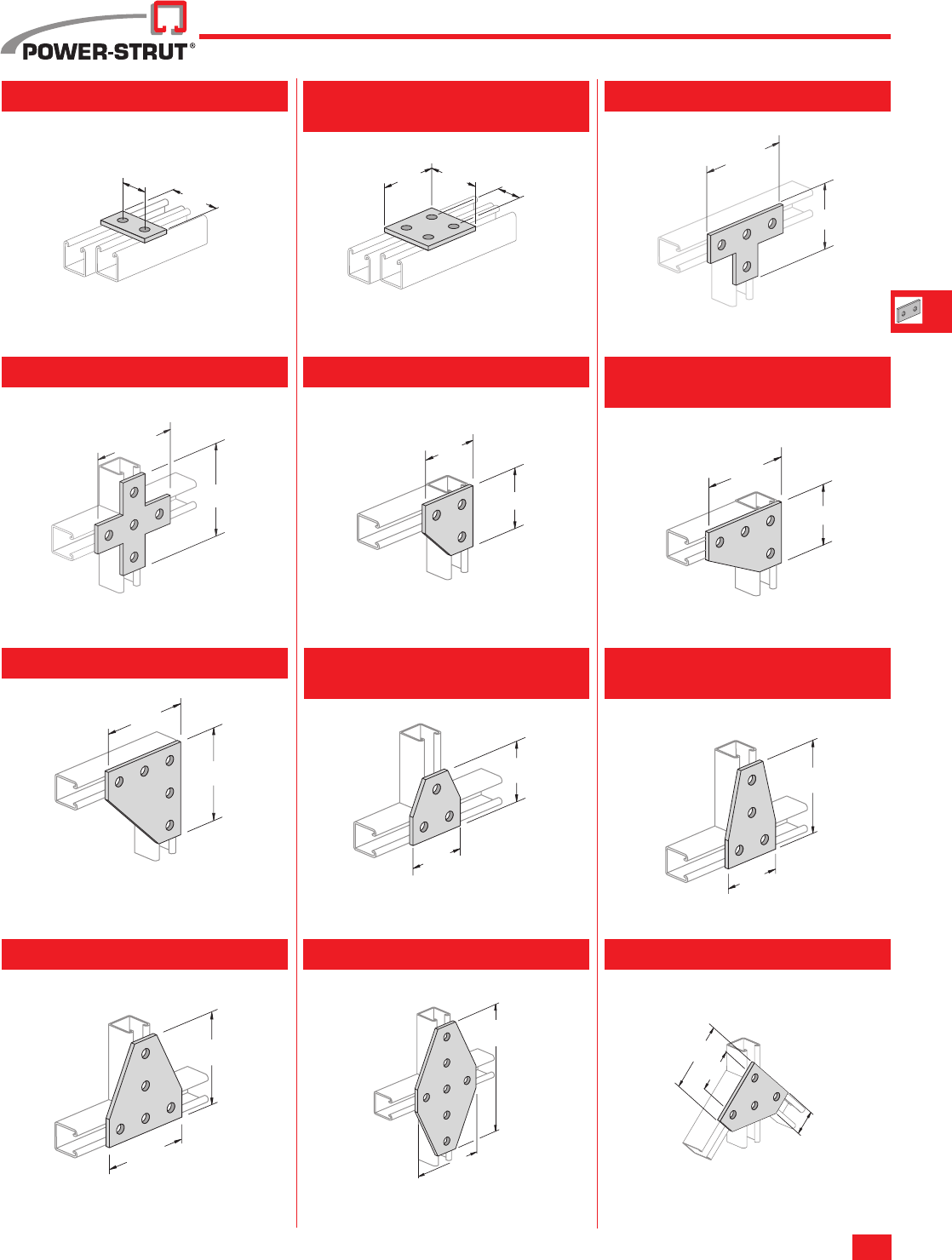 POWER-STRUT®