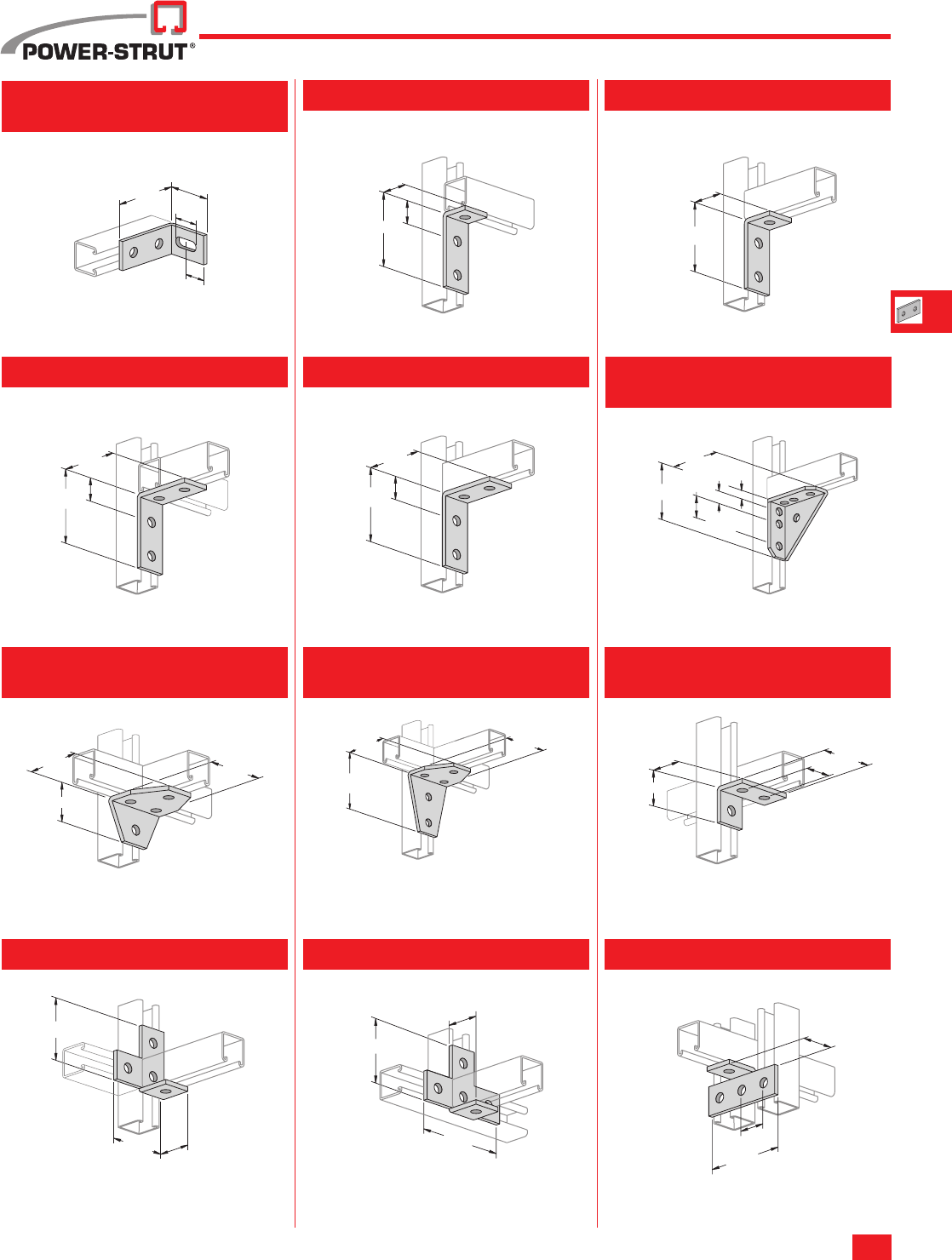 POWER-STRUT®