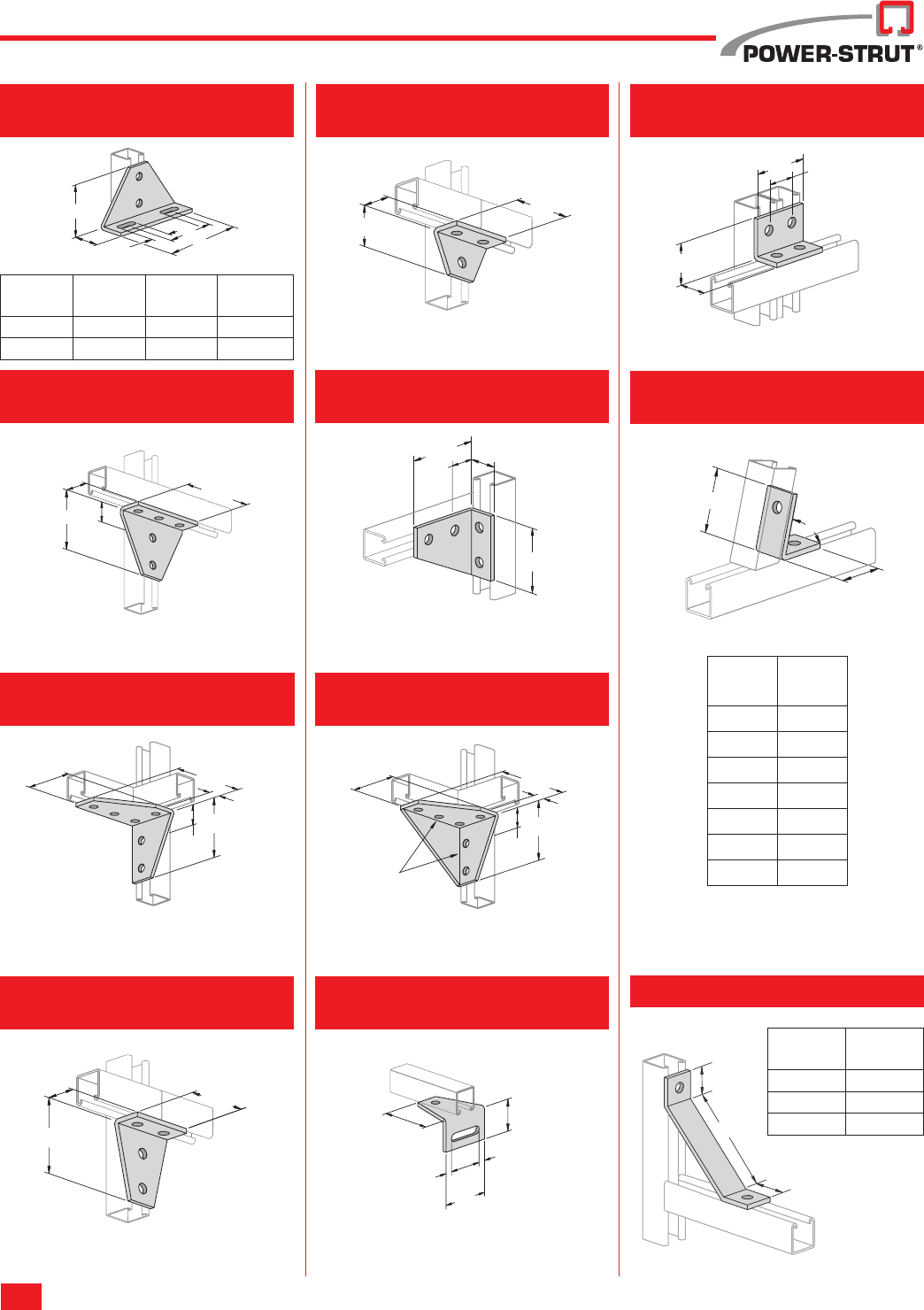 POWER-STRUT®