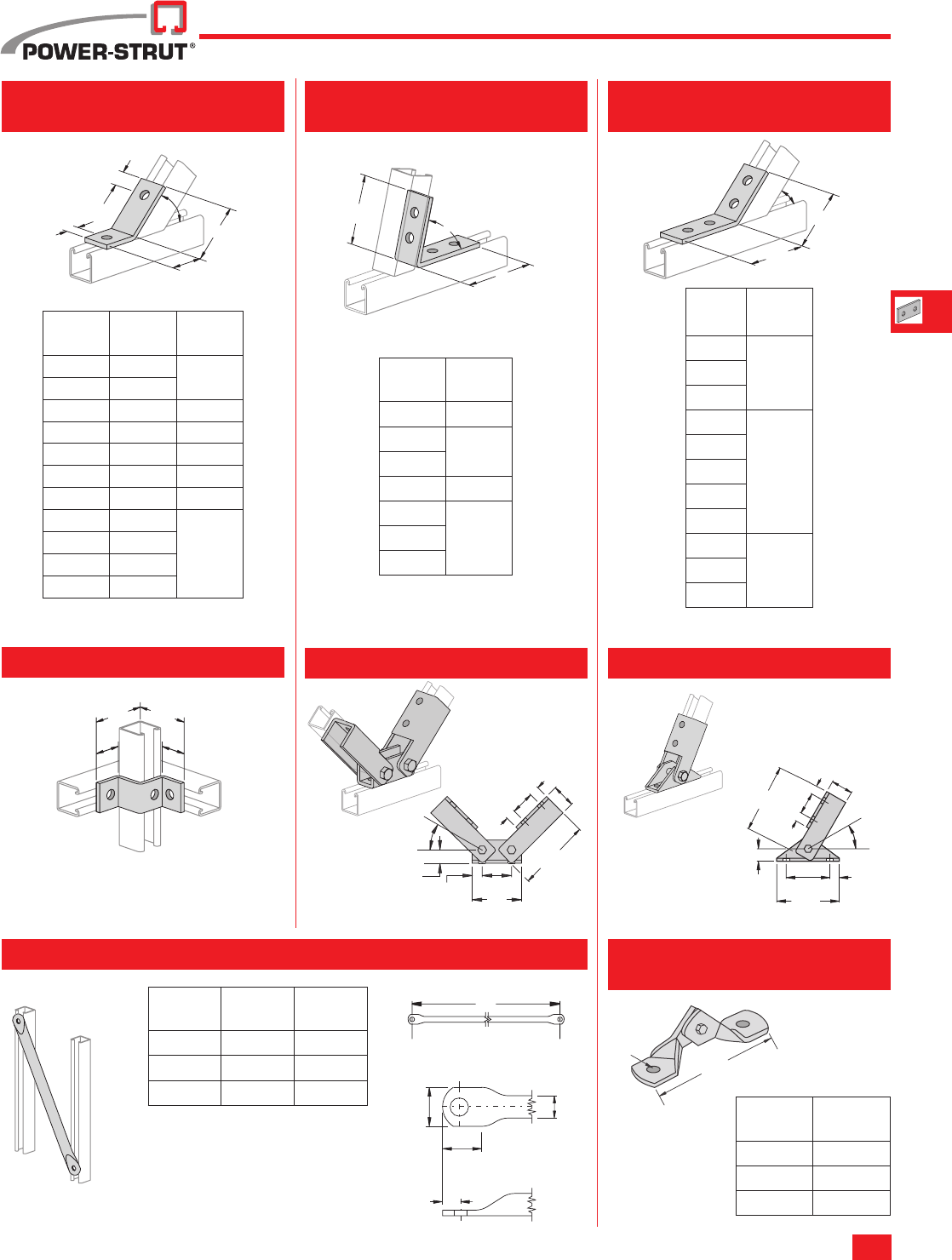 POWER-STRUT®