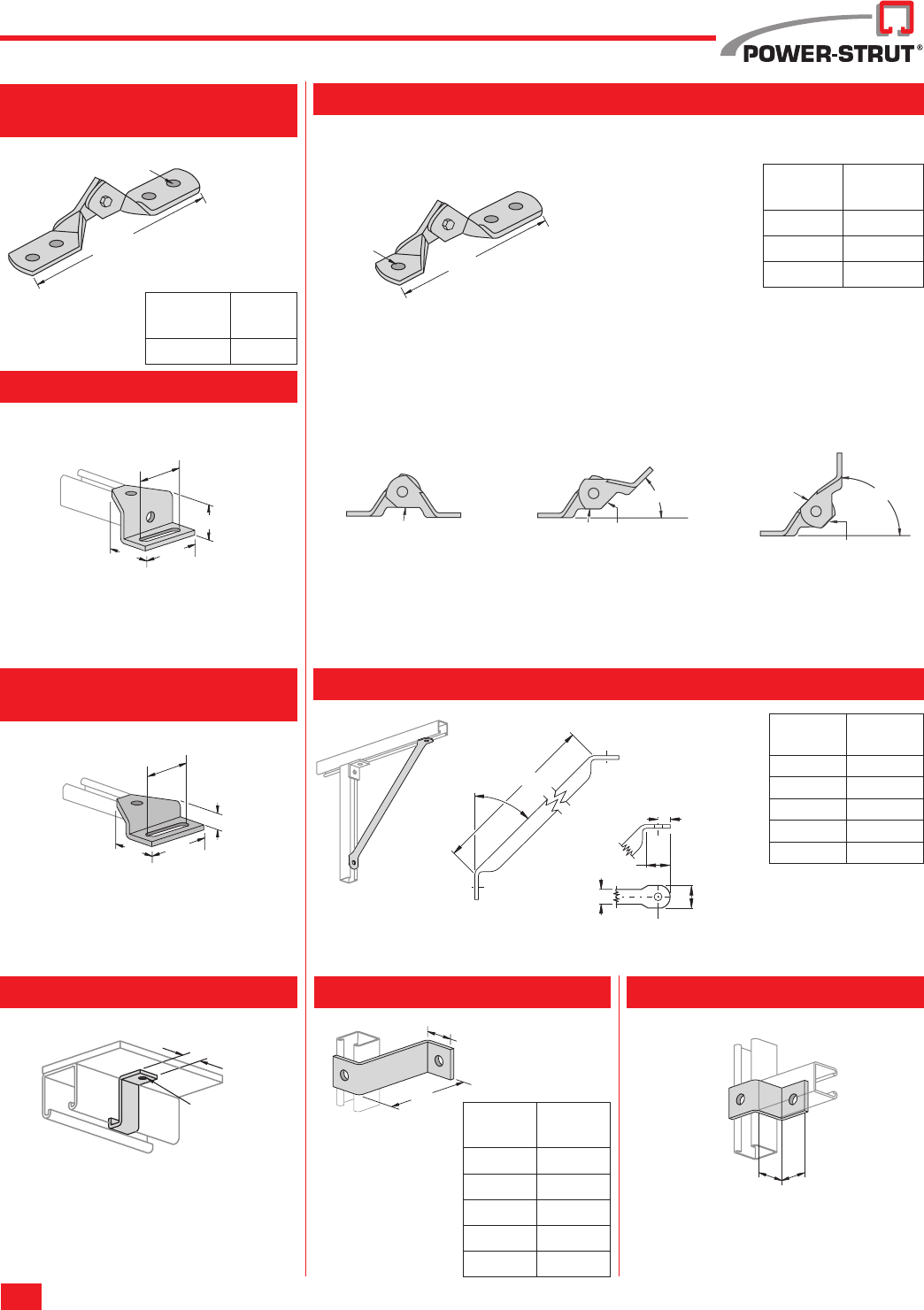 POWER-STRUT®