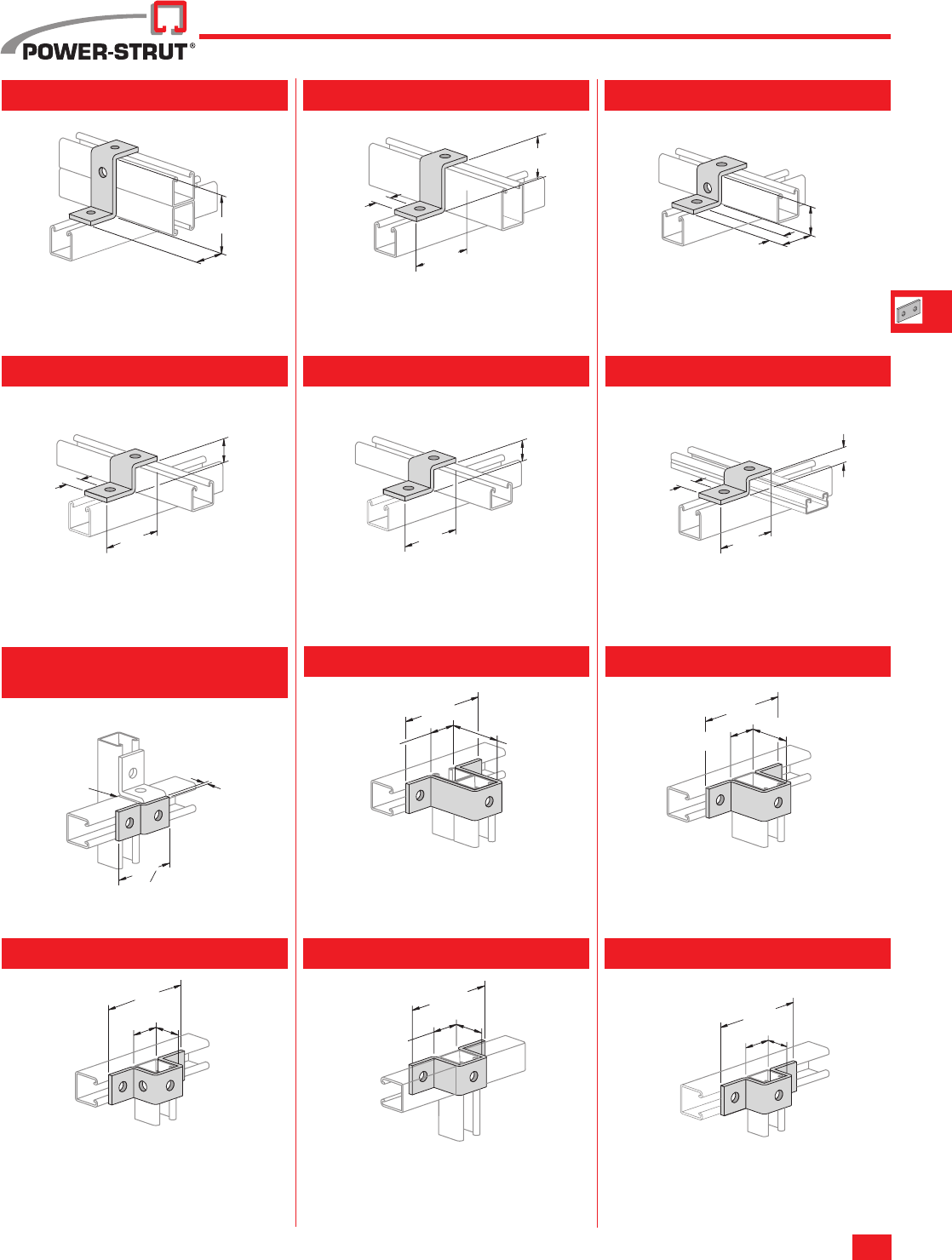 POWER-STRUT®