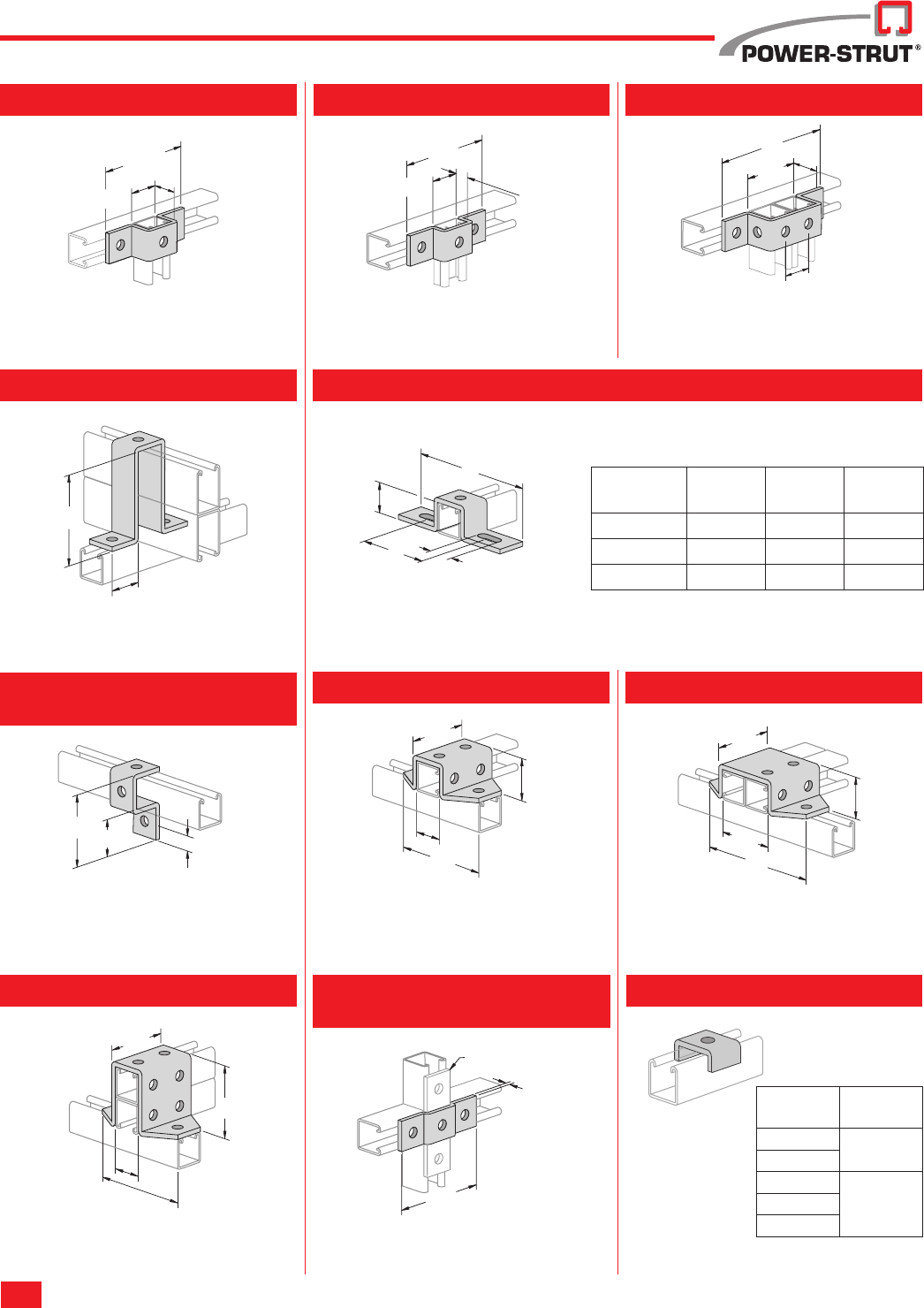 POWER-STRUT®