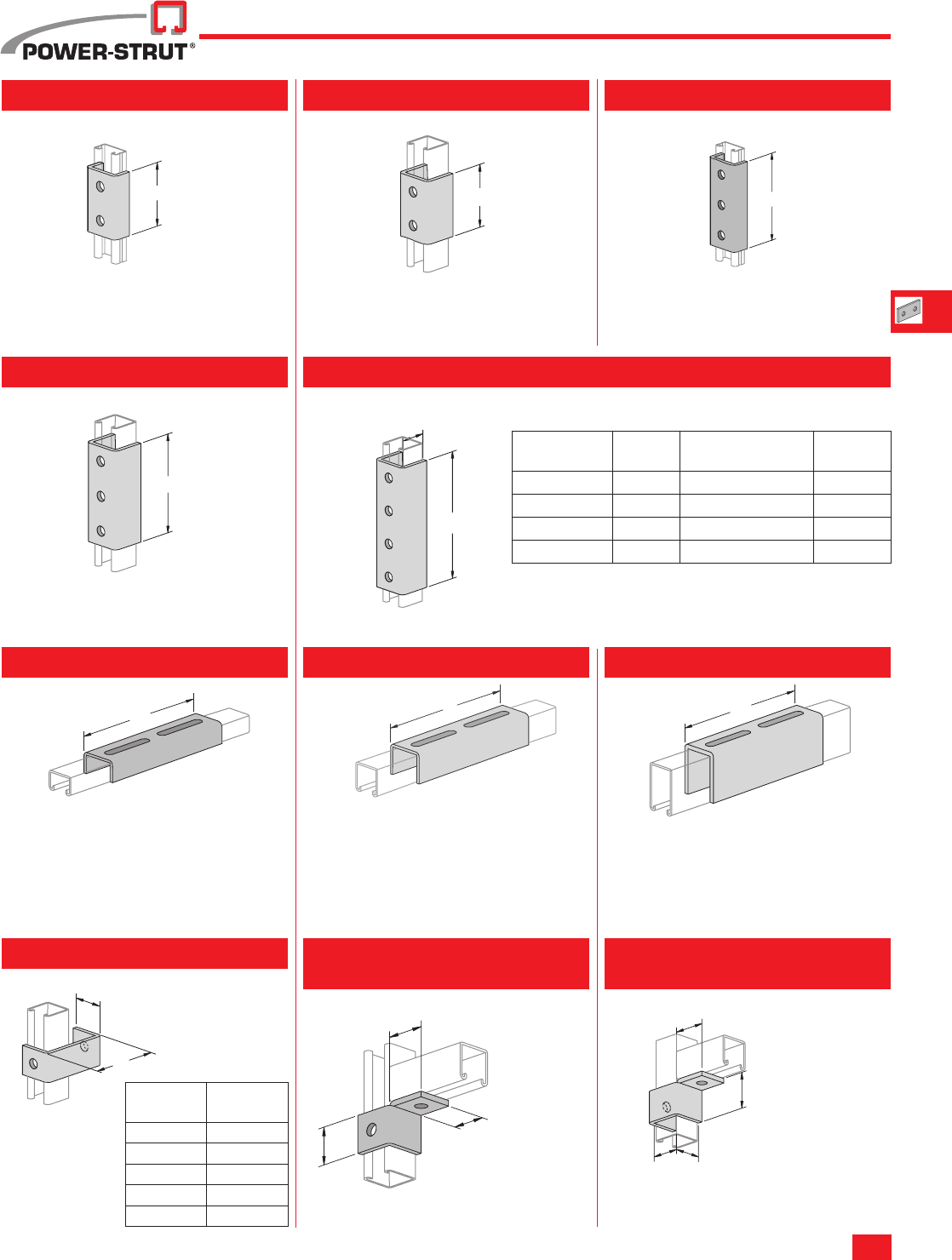 POWER-STRUT®