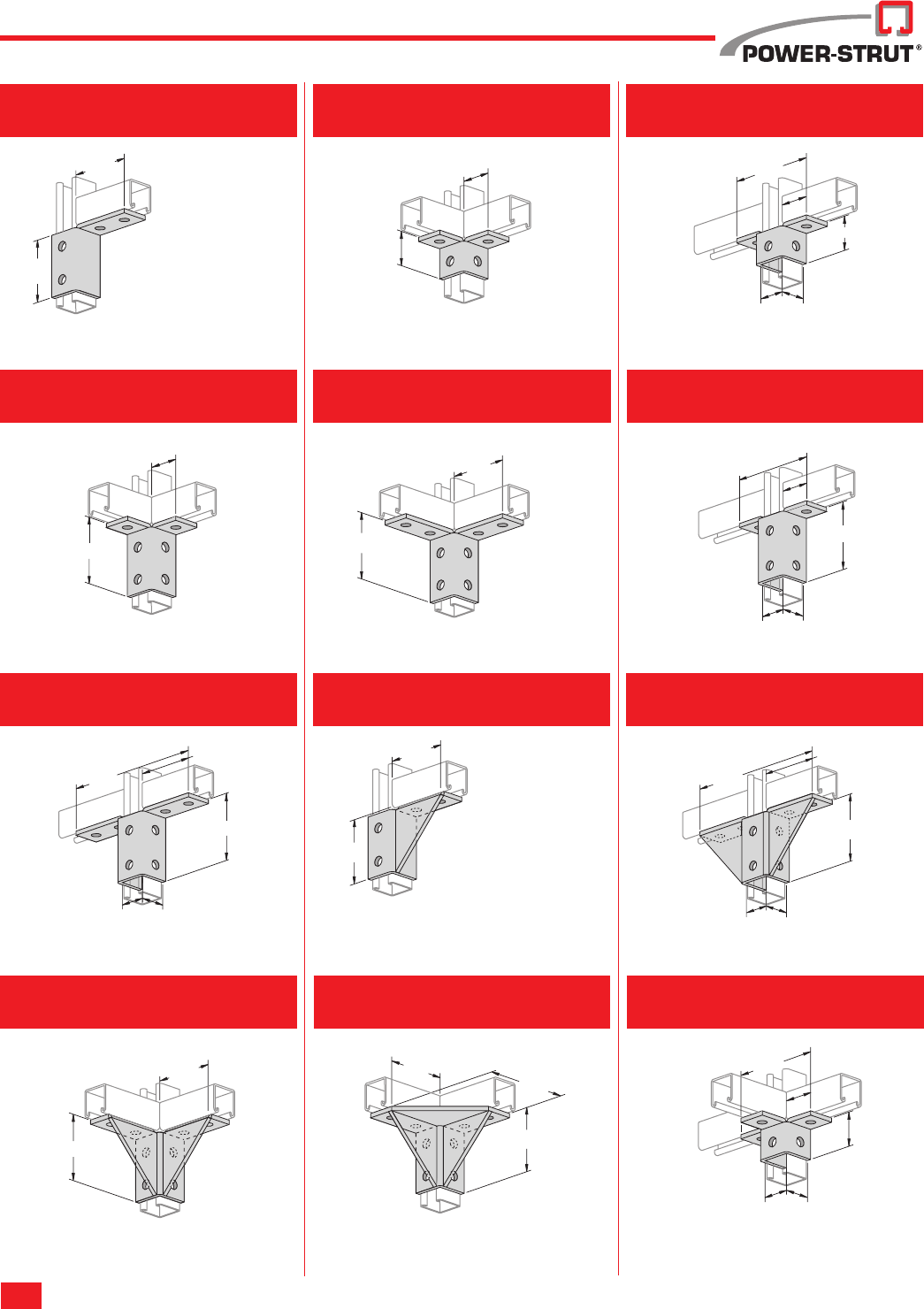 POWER-STRUT®