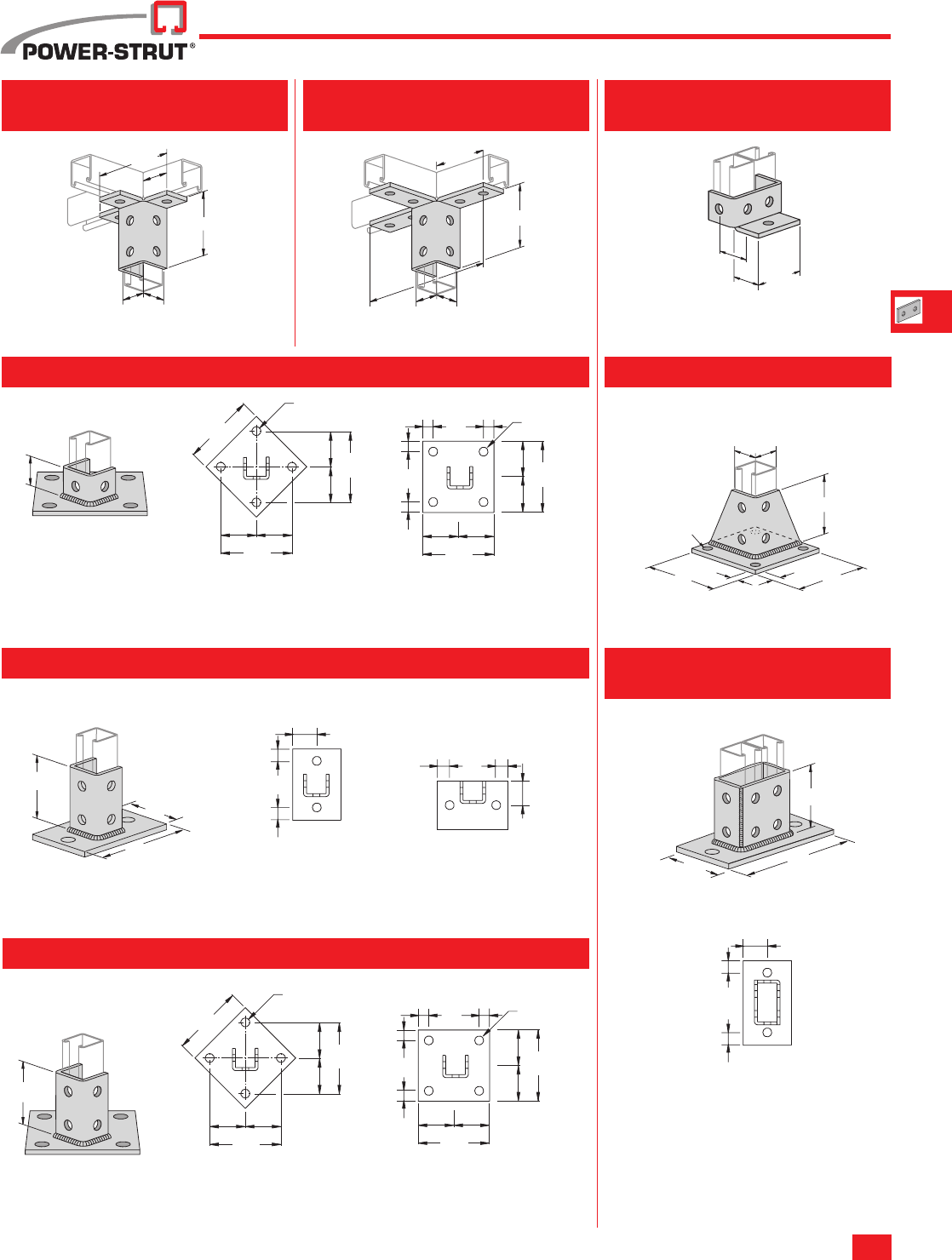 POWER-STRUT®