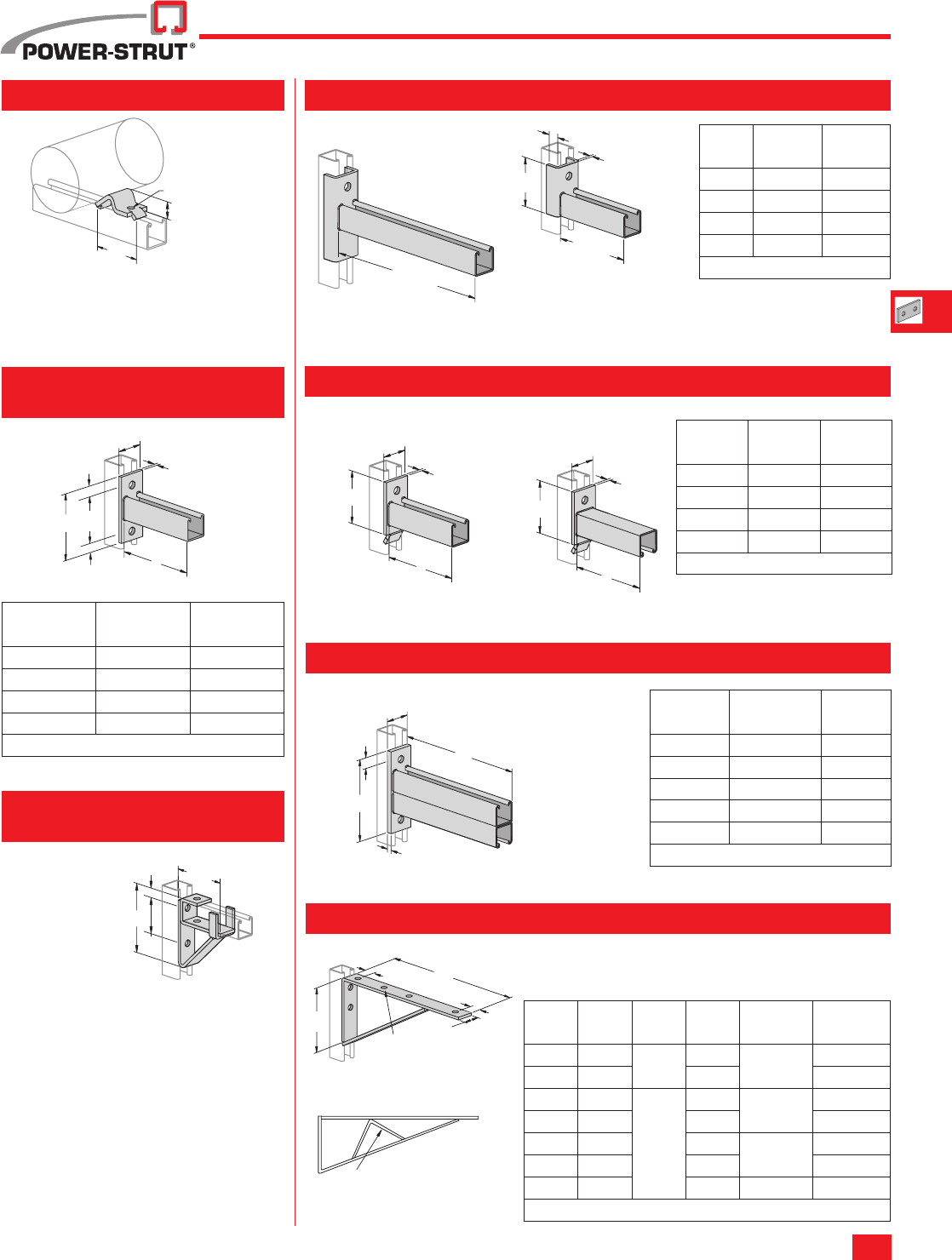 POWER-STRUT®